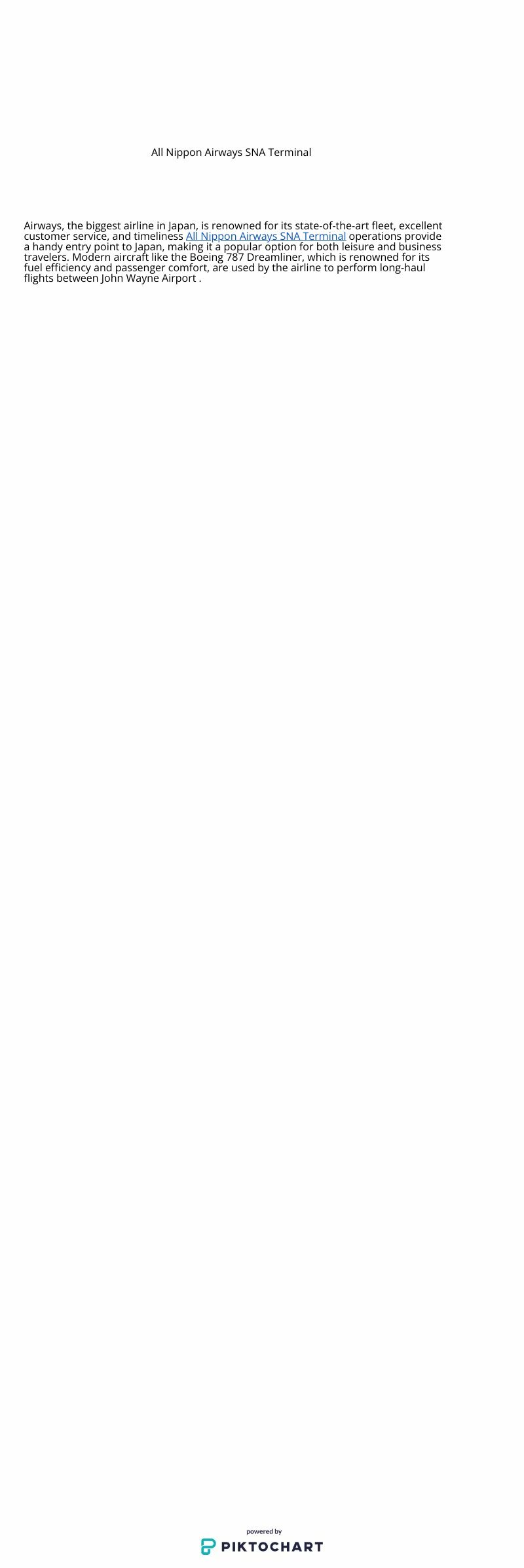 All Nippon Airways SNA Terminal

Airways, the biggest airline in Japan, is renowned for its state-of-the-art fleet, excellent customer service, and timeliness All Nippon Airways SNA Terminal operations provide a handy entry point to Japan, making it a popular option for both leisure and business travelers. Modern aircraft like the Boeing 787 Dreamliner, which is renowned for its fuel efficiency and passenger comfort, are used by the airline to perform long-haul flights between John Wayne Airport .

powered by
PIKTOCHART