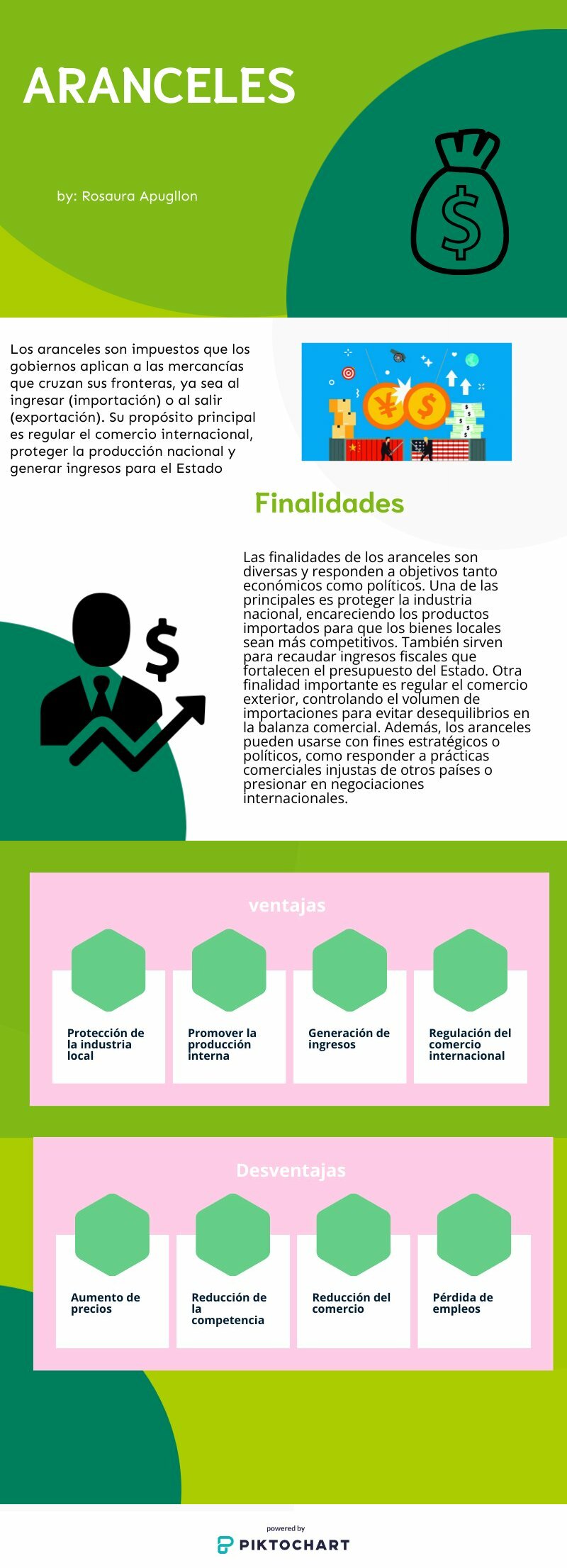 ARANCELES

by: Rosaura Apugllon

Los aranceles son impuestos que los gobiernos aplican a las mercancías que cruzan sus fronteras, ya sea al ingresar (importación) o al salir (exportación). Su propósito principal es regular el comercio internacional, proteger la producción nacional y generar ingresos para el Estado

Finalidades

Las finalidades de los aranceles son diversas y responden a objetivos tanto económicos como políticos. Una de las principales es proteger la industria nacional, encareciendo los productos importados para que los bienes locales sean más competitivos. También sirven para recaudar ingresos fiscales que fortalecen el presupuesto del Estado. Otra finalidad importante es regular el comercio exterior, controlando el volumen de importaciones para evitar desequilibrios en la balanza comercial. Además, los aranceles pueden usarse con fines estratégicos o políticos, como responder a prácticas comerciales injustas de otros países o presionar en negociaciones internacionales.

ventajas

Protección de la industria local

Promover la producción interna

Generación de ingresos

Regulación del comercio internacional

Desventajas

Aumento de precios

Reducción de la competencia

Reducción del comercio

Pérdida de empleos

powered by
PIKTOCHART