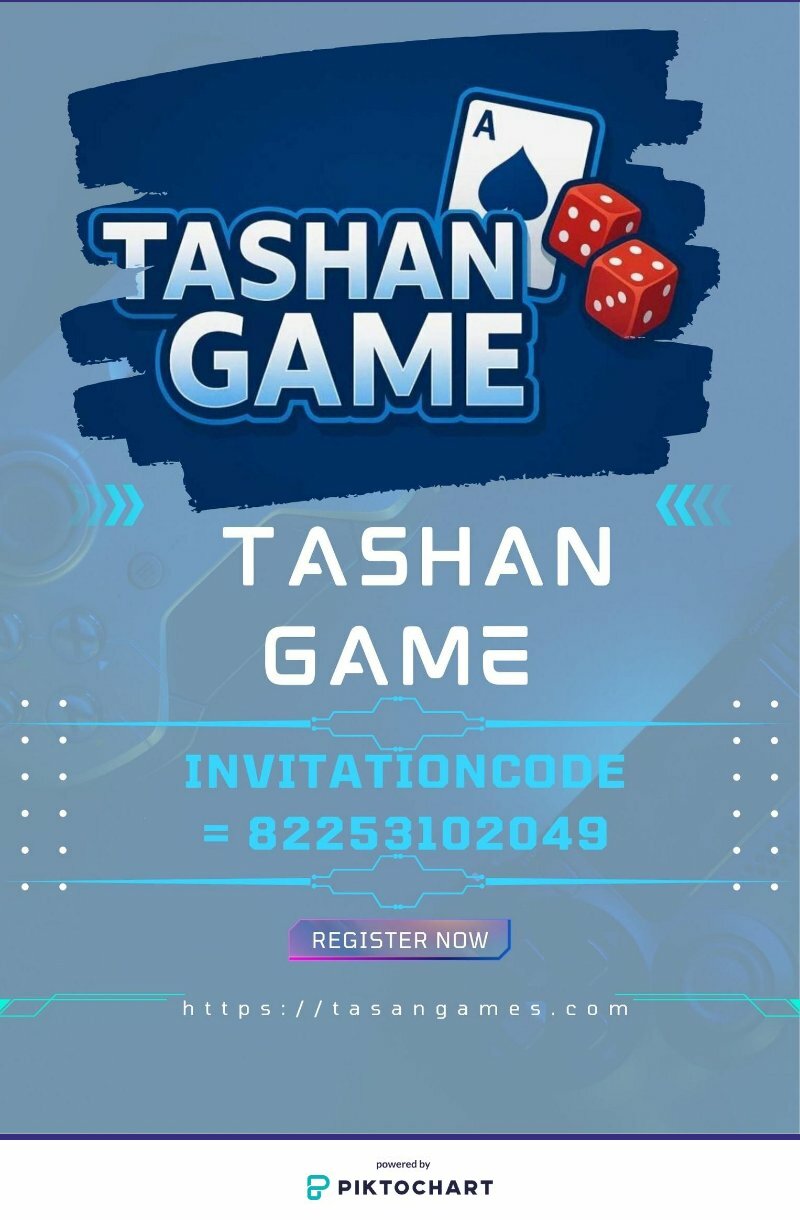 A

TASHAN GAME

TASHAN GAME

INVITATIONCODE = 82253102049

REGISTER NOW

https://tasangames.com

powered by
PIKTOCHART