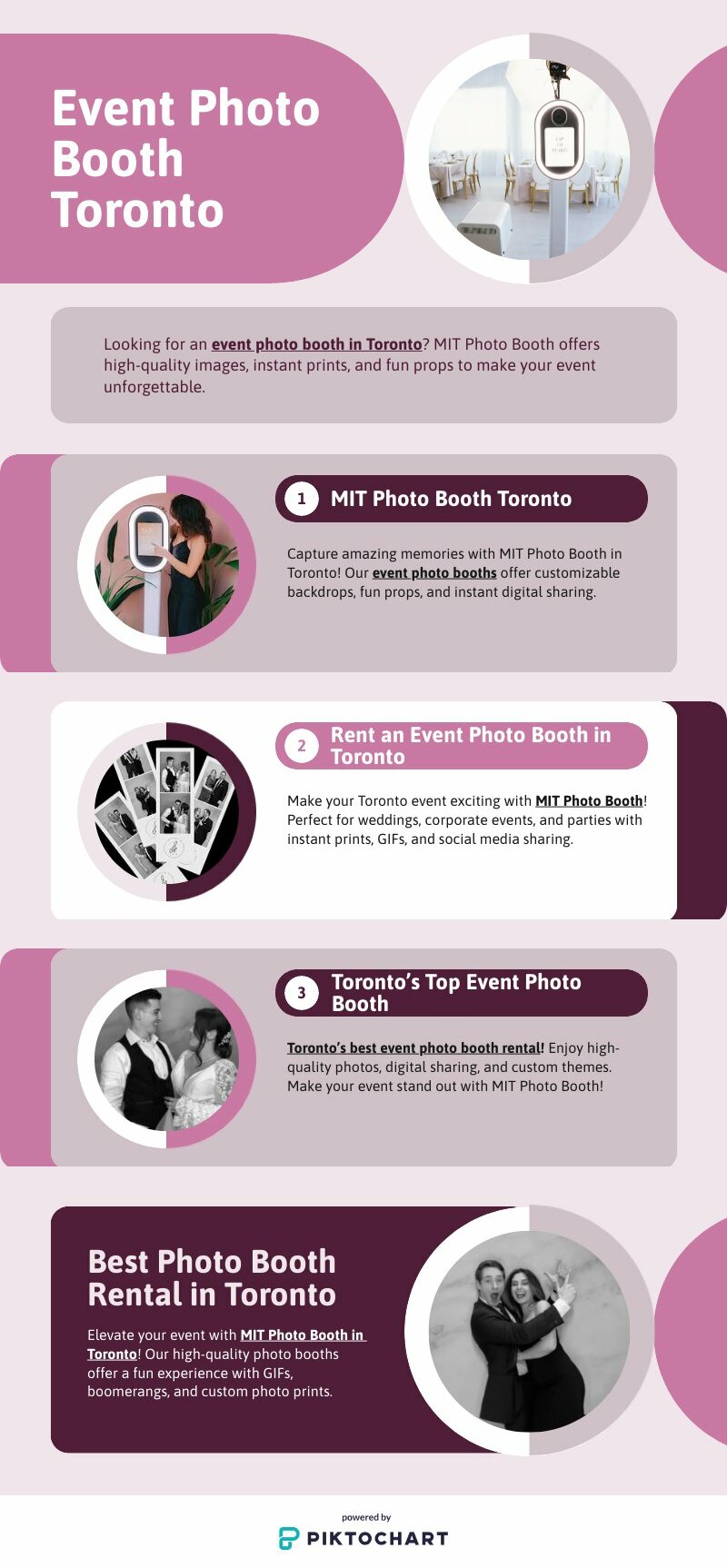 Event Photo Booth Toronto

Looking for an event photo booth in Toronto? MIT Photo Booth offers high-quality images, instant prints, and fun props to make your event unforgettable.

1 MIT Photo Booth Toronto

Capture amazing memories with MIT Photo Booth in Toronto! Our event photo booths offer customizable backdrops, fun props, and instant digital sharing.

2 Rent an Event Photo Booth in Toronto

Make your Toronto event exciting with MIT Photo Booth! Perfect for weddings, corporate events, and parties with instant prints, GIFs, and social media sharing.

3 Toronto's Top Event Photo Booth

Toronto's best event photo booth rental! Enjoy high-quality photos, digital sharing, and custom themes. Make your event stand out with MIT Photo Booth!

Best Photo Booth Rental in Toronto

Elevate your event with MIT Photo Booth in Toronto! Our high-quality photo booths offer a fun experience with GIFs, boomerangs, and custom photo prints.

powered by
PIKTOCHART