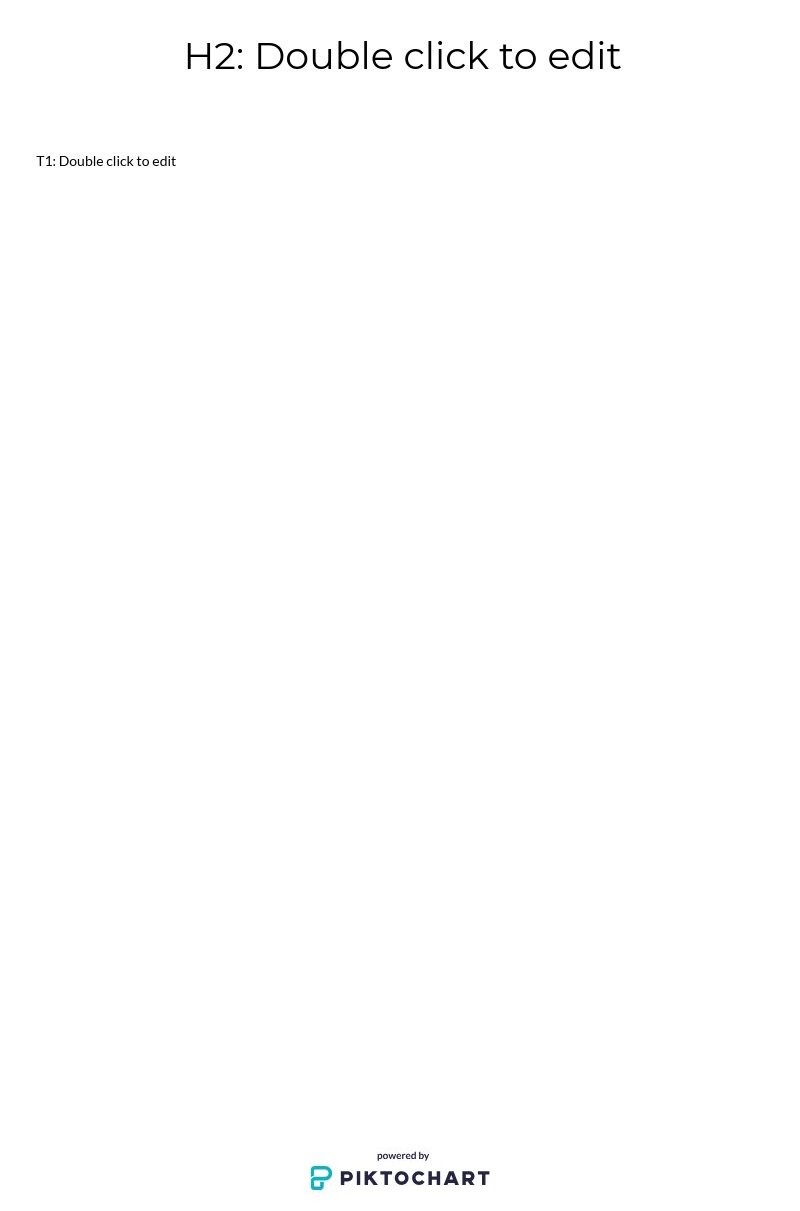 H2: Double click to edit

T1: Double click to edit

powered by
PIKTOCHART