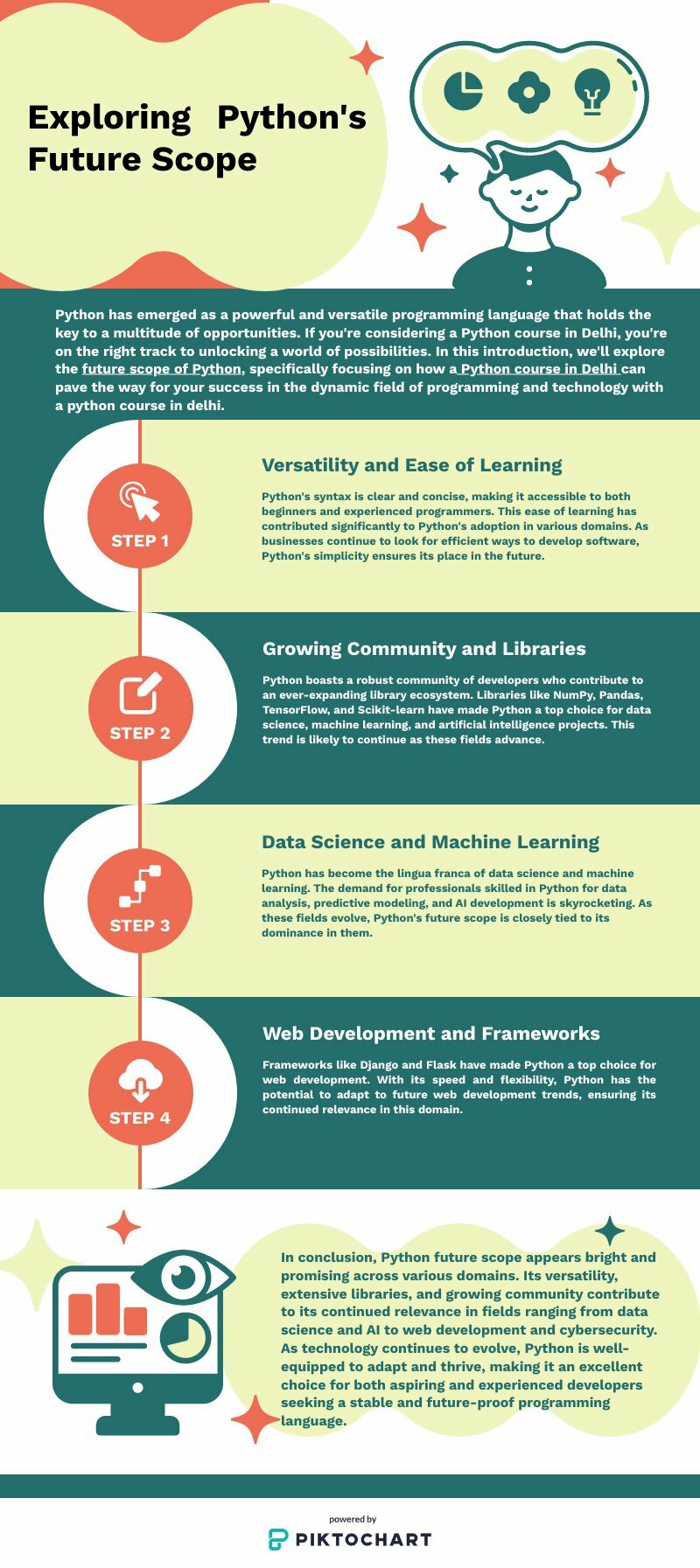 Exploring Python's Future Scope

Python has emerged as a powerful and versatile programming language that holds the key to a multitude of opportunities. If you're considering a Python course in Delhi, you're on the right track to unlocking a world of possibilities. In this introduction, we'll explore the future scope of Python, specifically focusing on how a Python course in Delhi can pave the way for your success in the dynamic field of programming and technology with a python course in delhi.

STEP 1

Versatility and Ease of Learning

Python's syntax is clear and concise, making it accessible to both beginners and experienced programmers. This ease of learning has contributed significantly to Python's adoption in various domains. As businesses continue to look for efficient ways to develop software, Python's simplicity ensures its place in the future.

STEP 2

Growing Community and Libraries

Python boasts a robust community of developers who contribute to an ever-expanding library ecosystem. Libraries like NumPy, Pandas, TensorFlow, and Scikit-learn have made Python a top choice for data science, machine learning, and artificial intelligence projects. This trend is likely to continue as these fields advance.

STEP 3

Data Science and Machine Learning

Python has become the lingua franca of data science and machine learning. The demand for professionals skilled in Python for data analysis, predictive modeling, and AI development is skyrocketing. As these fields evolve, Python's future scope is closely tied to its dominance in them.

STEP 4

Web Development and Frameworks

Frameworks like Django and Flask have made Python a top choice for web development. With its speed and flexibility, Python has the potential to adapt to future web development trends, ensuring its continued relevance in this domain.

In conclusion, Python future scope appears bright and promising across various domains. Its versatility, extensive libraries, and growing community contribute to its continued relevance in fields ranging from data science and AI to web development and cybersecurity. As technology continues to evolve, Python is well-equipped to adapt and thrive, making it an excellent choice for both aspiring and experienced developers seeking a stable and future-proof programming language.

powered by
PIKTOCHART