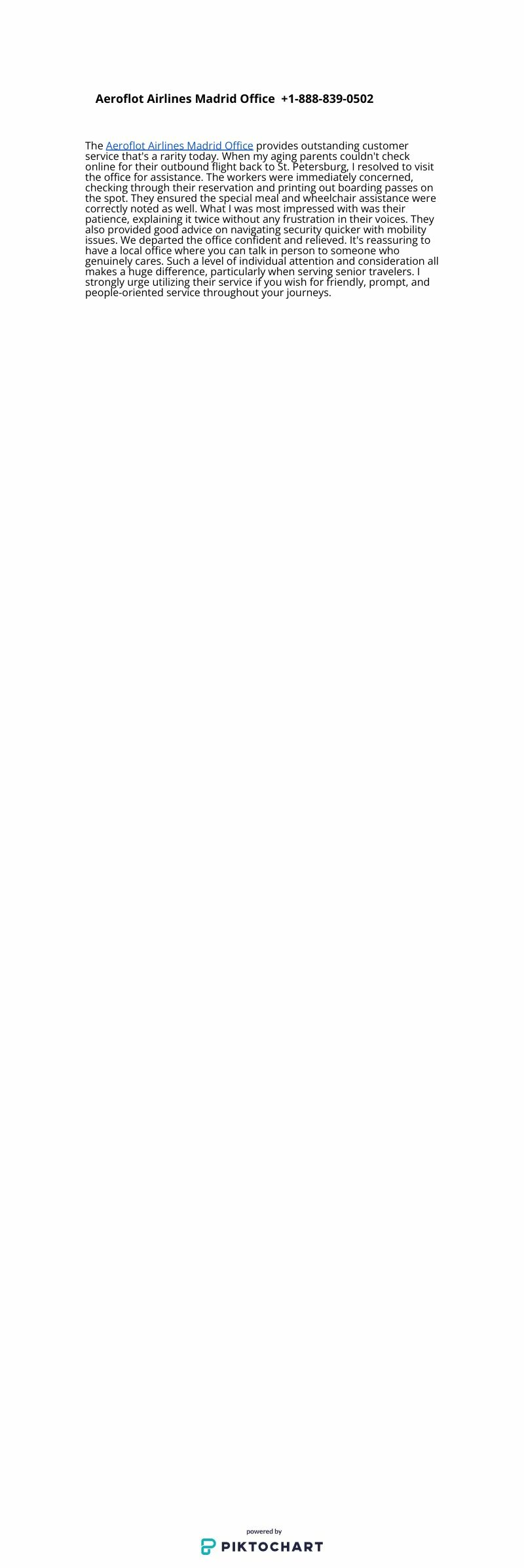 Aeroflot Airlines Madrid Office +1-888-839-0502

The Aeroflot Airlines Madrid Office provides outstanding customer service that's a rarity today. When my aging parents couldn't check online for their outbound flight back to St. Petersburg, I resolved to visit the office for assistance. The workers were immediately concerned, checking through their reservation and printing out boarding passes on the spot. They ensured the special meal and wheelchair assistance were correctly noted as well. What I was most impressed with was their patience, explaining it twice without any frustration in their voices. They also provided good advice on navigating security quicker with mobility issues. We departed the office confident and relieved. It's reassuring to have a local office where you can talk in person to someone who genuinely cares. Such a level of individual attention and consideration all makes a huge difference, particularly when serving senior travelers. I strongly urge utilizing their service if you wish for friendly, prompt, and people-oriented service throughout your journeys.

powered by
PIKTOCHART