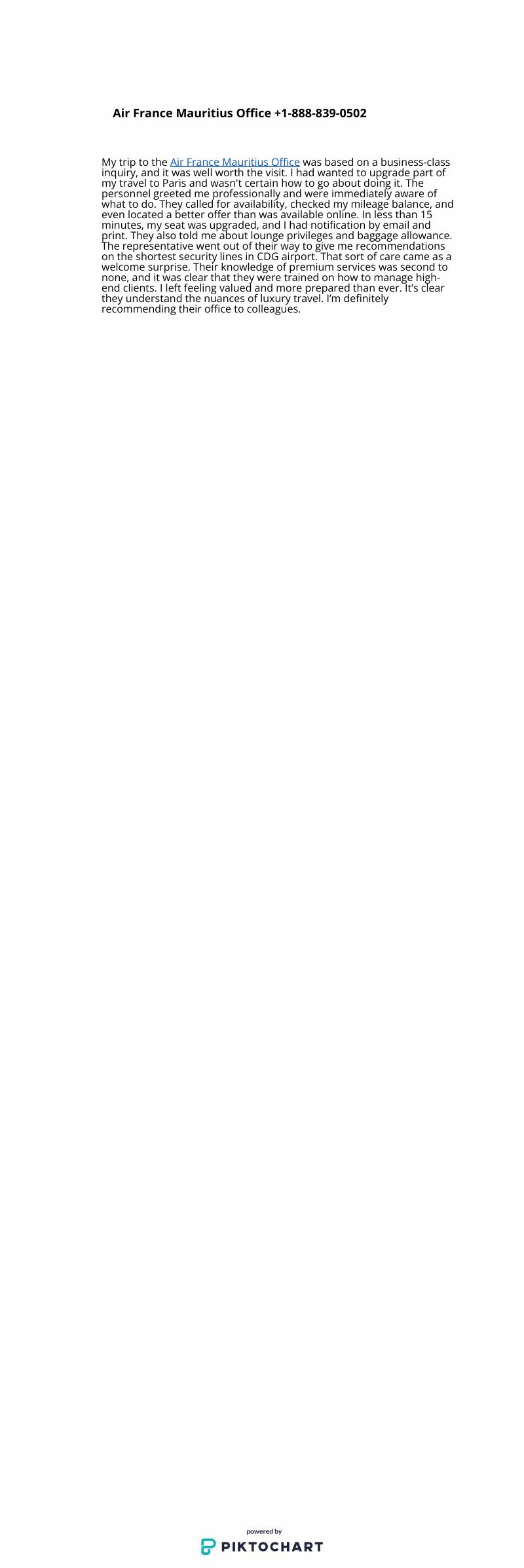 Air France Mauritius Office +1-888-839-0502

My trip to the Air France Mauritius Office was based on a business-class inquiry, and it was well worth the visit. I had wanted to upgrade part of my travel to Paris and wasn't certain how to go about doing it. The personnel greeted me professionally and were immediately aware of what to do. They called for availability, checked my mileage balance, and even located a better offer than was available online. In less than 15 minutes, my seat was upgraded, and I had notification by email and print. They also told me about lounge privileges and baggage allowance. The representative went out of their way to give me recommendations on the shortest security lines in CDG airport. That sort of care came as a welcome surprise. Their knowledge of premium services was second to none, and it was clear that they were trained on how to manage high-end clients. I left feeling valued and more prepared than ever. It's clear they understand the nuances of luxury travel. I'm definitely recommending their office to colleagues.

powered by
PIKTOCHART