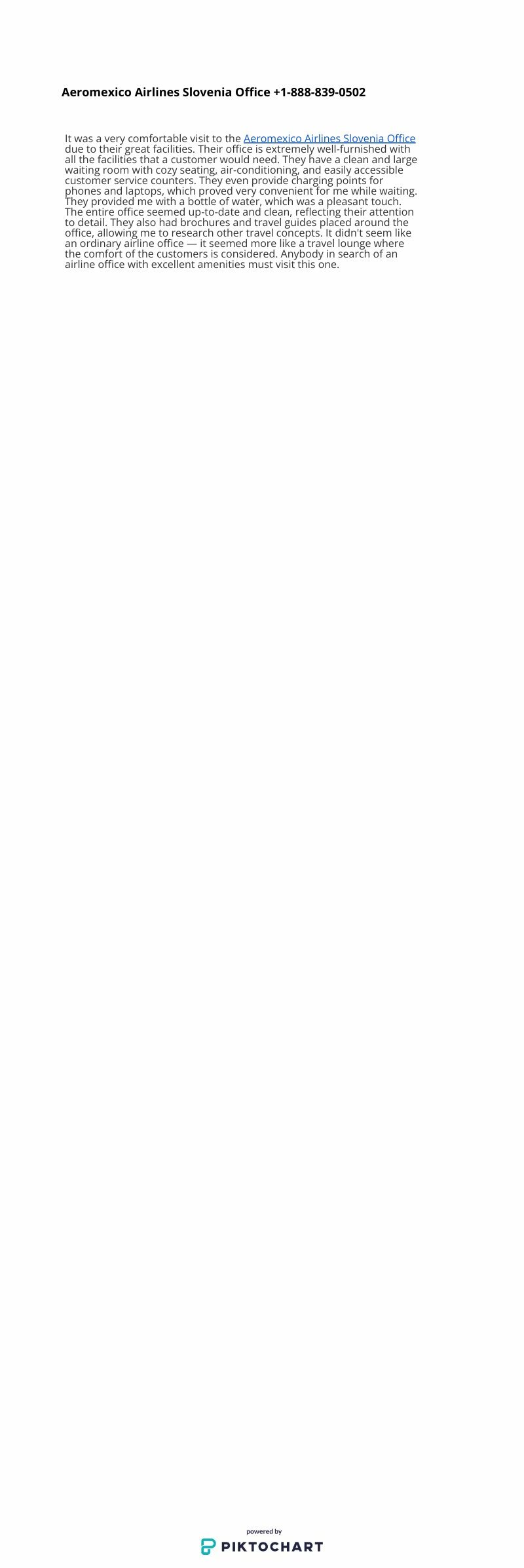 Aeromexico Airlines Slovenia Office +1-888-839-0502

It was a very comfortable visit to the Aeromexico Airlines Slovenia Office due to their great facilities. Their office is extremely well-furnished with all the facilities that a customer would need. They have a clean and large waiting room with cozy seating, air-conditioning, and easily accessible customer service counters. They even provide charging points for phones and laptops, which proved very convenient for me while waiting. They provided me with a bottle of water, which was a pleasant touch. The entire office seemed up-to-date and clean, reflecting their attention to detail. They also had brochures and travel guides placed around the office, allowing me to research other travel concepts. It didn't seem like an ordinary airline office — it seemed more like a travel lounge where the comfort of the customers is considered. Anybody in search of an airline office with excellent amenities must visit this one.

powered by
PIKTOCHART