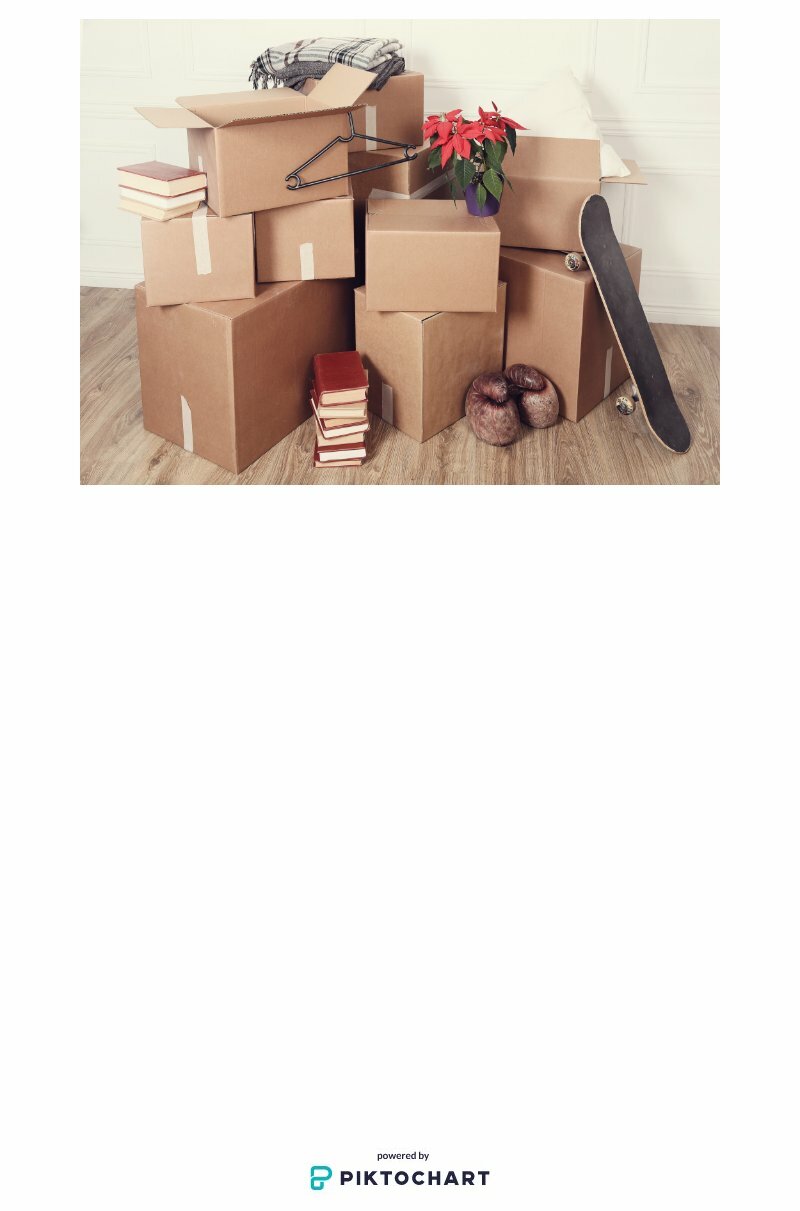 powered by
PIKTOCHART