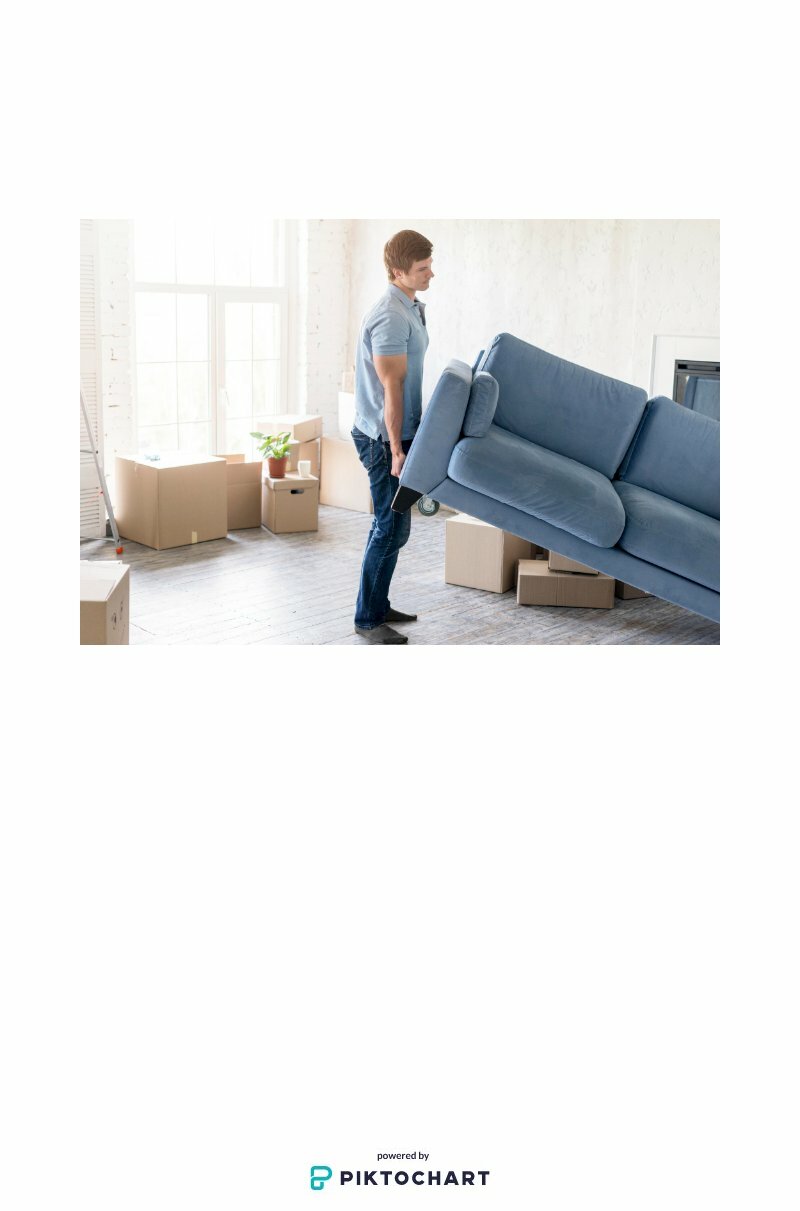 powered by
PIKTOCHART