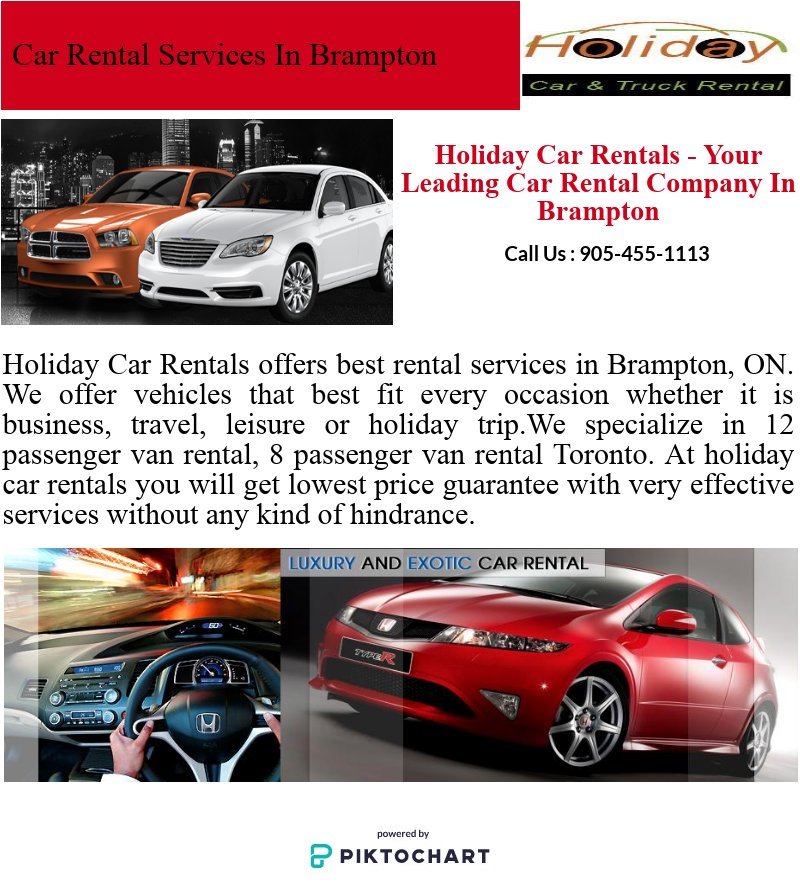 Car Rental Services In Brampton

Holiday
Car & Truck Rental

Holiday Car Rentals - Your Leading Car Rental Company In Brampton

Call Us : 905-455-1113

Holiday Car Rentals offers best rental services in Brampton, ON. We offer vehicles that best fit every occasion whether it is business, travel, leisure or holiday trip.We specialize in 12 passenger van rental, 8 passenger van rental Toronto. At holiday car rentals you will get lowest price guarantee with very effective services without any kind of hindrance.

LUXURY AND EXOTIC CAR RENTAL

TYPE R

powered by
PIKTOCHART