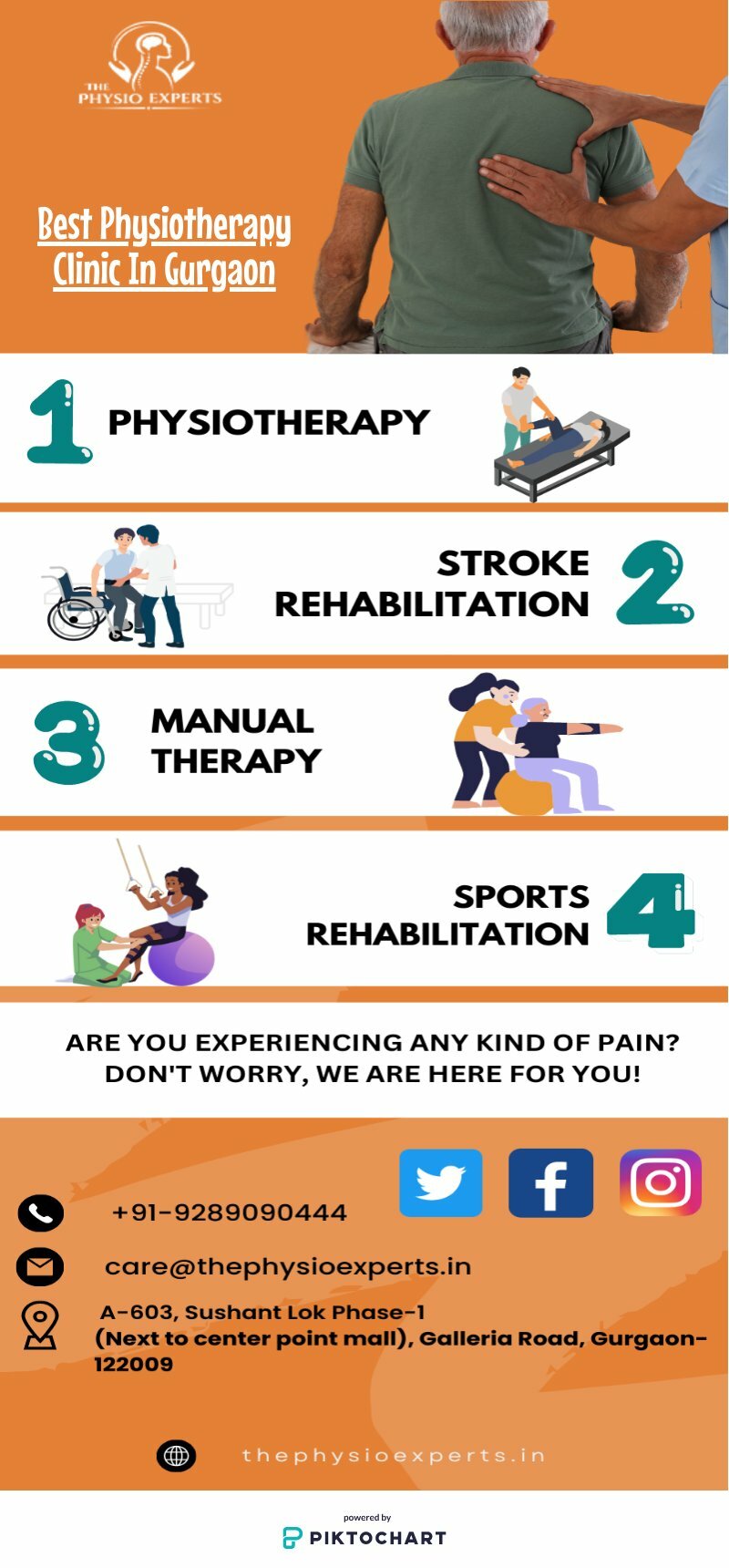 THE PHYSIO EXPERTS

Best Physiotherapy Clinic In Gurgaon

1 PHYSIOTHERAPY

STROKE REHABILITATION 2

3 MANUAL THERAPY

SPORTS REHABILITATION 4

ARE YOU EXPERIENCING ANY KIND OF PAIN? DON'T WORRY, WE ARE HERE FOR YOU!

+91-9289090444

care@thephysioexperts.in

A-603, Sushant Lok Phase-1 (Next to center point mall), Galleria Road, Gurgaon-122009

thephysioexperts.in

powered by
PIKTOCHART