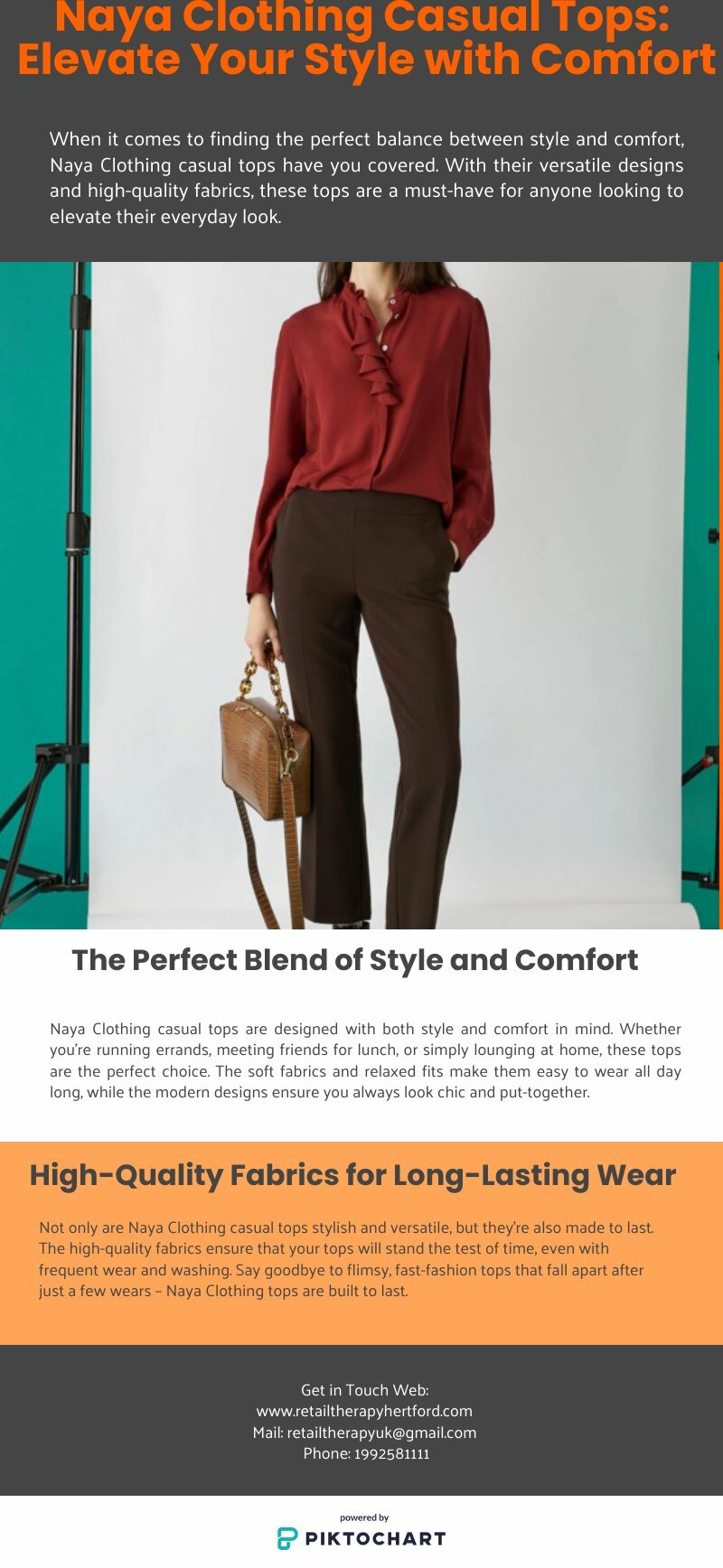 Naya Clothing Casual Tops: Elevate Your Style with Comfort

When it comes to finding the perfect balance between style and comfort, Naya Clothing casual tops have you covered. With their versatile designs and high-quality fabrics, these tops are a must-have for anyone looking to elevate their everyday look.

The Perfect Blend of Style and Comfort

Naya Clothing casual tops are designed with both style and comfort in mind. Whether you're running errands, meeting friends for lunch, or simply lounging at home, these tops are the perfect choice. The soft fabrics and relaxed fits make them easy to wear all day long, while the modern designs ensure you always look chic and put-together.

High-Quality Fabrics for Long-Lasting Wear

Not only are Naya Clothing casual tops stylish and versatile, but they're also made to last. The high-quality fabrics ensure that your tops will stand the test of time, even with frequent wear and washing. Say goodbye to flimsy, fast-fashion tops that fall apart after just a few wears – Naya Clothing tops are built to last.

Get in Touch Web:
www.retailtherapyhertford.com
Mail: retailtherapyuk@gmail.com
Phone: 1992581111

powered by
PIKTOCHART