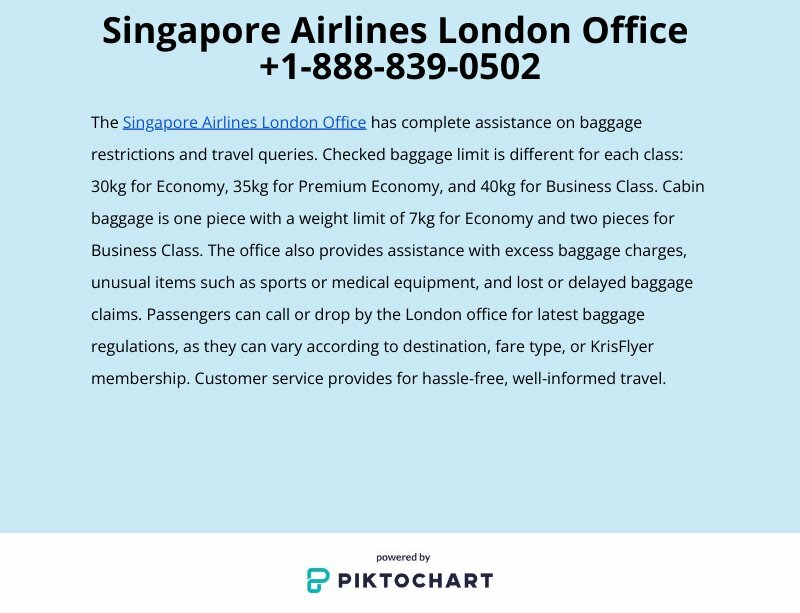 Singapore Airlines London Office +1-888-839-0502

The Singapore Airlines London Office has complete assistance on baggage restrictions and travel queries. Checked baggage limit is different for each class: 30kg for Economy, 35kg for Premium Economy, and 40kg for Business Class. Cabin baggage is one piece with a weight limit of 7kg for Economy and two pieces for Business Class. The office also provides assistance with excess baggage charges, unusual items such as sports or medical equipment, and lost or delayed baggage claims. Passengers can call or drop by the London office for latest baggage regulations, as they can vary according to destination, fare type, or KrisFlyer membership. Customer service provides for hassle-free, well-informed travel.

powered by
PIKTOCHART