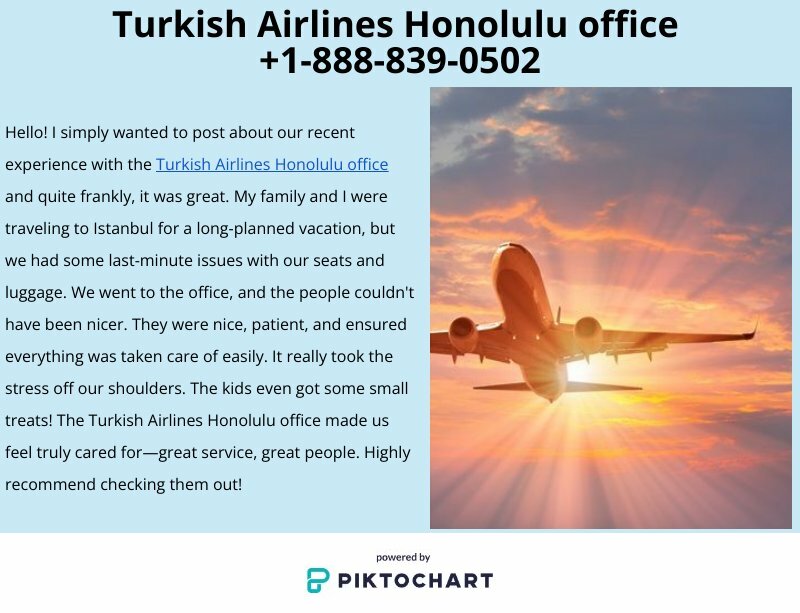 Turkish Airlines Honolulu office
+1-888-839-0502

Hello! I simply wanted to post about our recent experience with the Turkish Airlines Honolulu office and quite frankly, it was great. My family and I were traveling to Istanbul for a long-planned vacation, but we had some last-minute issues with our seats and luggage. We went to the office, and the people couldn't have been nicer. They were nice, patient, and ensured everything was taken care of easily. It really took the stress off our shoulders. The kids even got some small treats! The Turkish Airlines Honolulu office made us feel truly cared for—great service, great people. Highly recommend checking them out!

powered by
PIKTOCHART