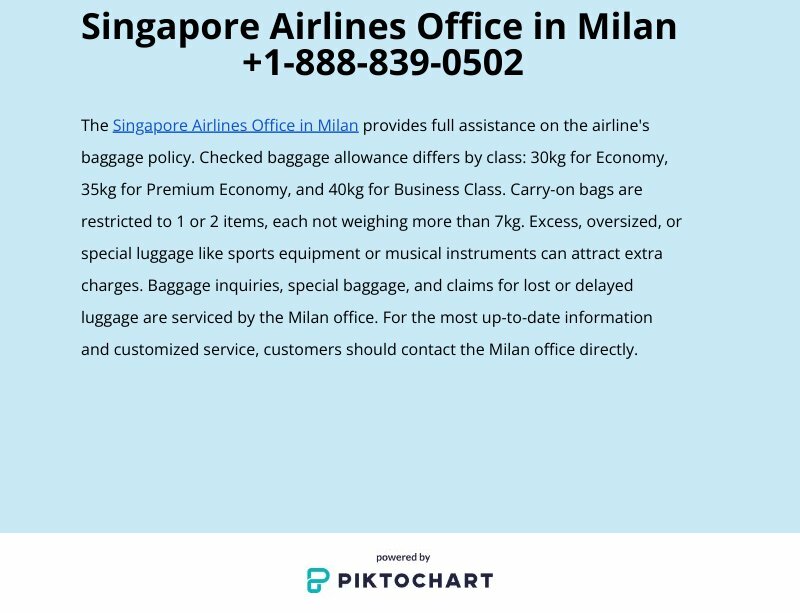 Singapore Airlines Office in Milan +1-888-839-0502

The Singapore Airlines Office in Milan provides full assistance on the airline's baggage policy. Checked baggage allowance differs by class: 30kg for Economy, 35kg for Premium Economy, and 40kg for Business Class. Carry-on bags are restricted to 1 or 2 items, each not weighing more than 7kg. Excess, oversized, or special luggage like sports equipment or musical instruments can attract extra charges. Baggage inquiries, special baggage, and claims for lost or delayed luggage are serviced by the Milan office. For the most up-to-date information and customized service, customers should contact the Milan office directly.

powered by
PIKTOCHART