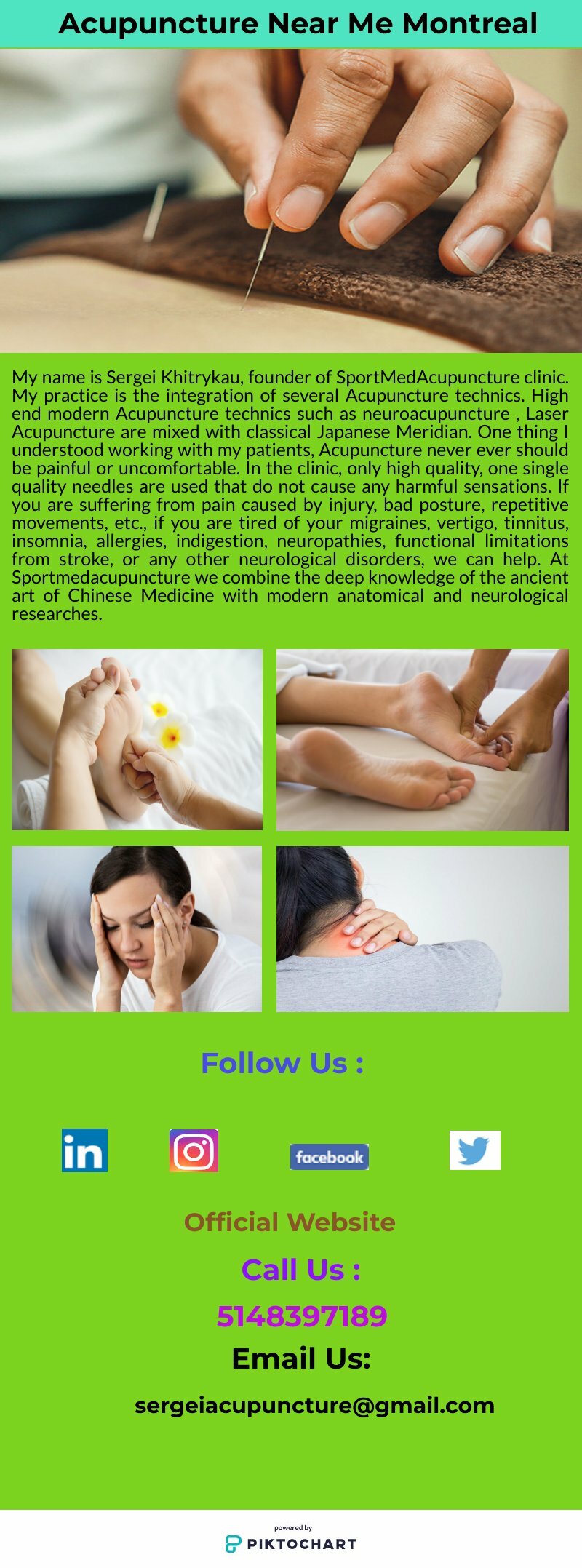 Acupuncture Near Me Montreal

My name is Sergei Khitrykau, founder of SportMedAcupuncture clinic. My practice is the integration of several Acupuncture technics. High end modern Acupuncture technics such as neuroacupuncture , Laser Acupuncture are mixed with classical Japanese Meridian. One thing I understood working with my patients, Acupuncture never ever should be painful or uncomfortable. In the clinic, only high quality, one single quality needles are used that do not cause any harmful sensations. If you are suffering from pain caused by injury, bad posture, repetitive movements, etc., if you are tired of your migraines, vertigo, tinnitus, insomnia, allergies, indigestion, neuropathies, functional limitations from stroke, or any other neurological disorders, we can help. At Sportmedacupuncture we combine the deep knowledge of the ancient art of Chinese Medicine with modern anatomical and neurological researches.

Follow Us :

in

facebook

Official Website

Call Us :

5148397189

Email Us:

sergeiacupuncture@gmail.com

powered by
PIKTOCHART