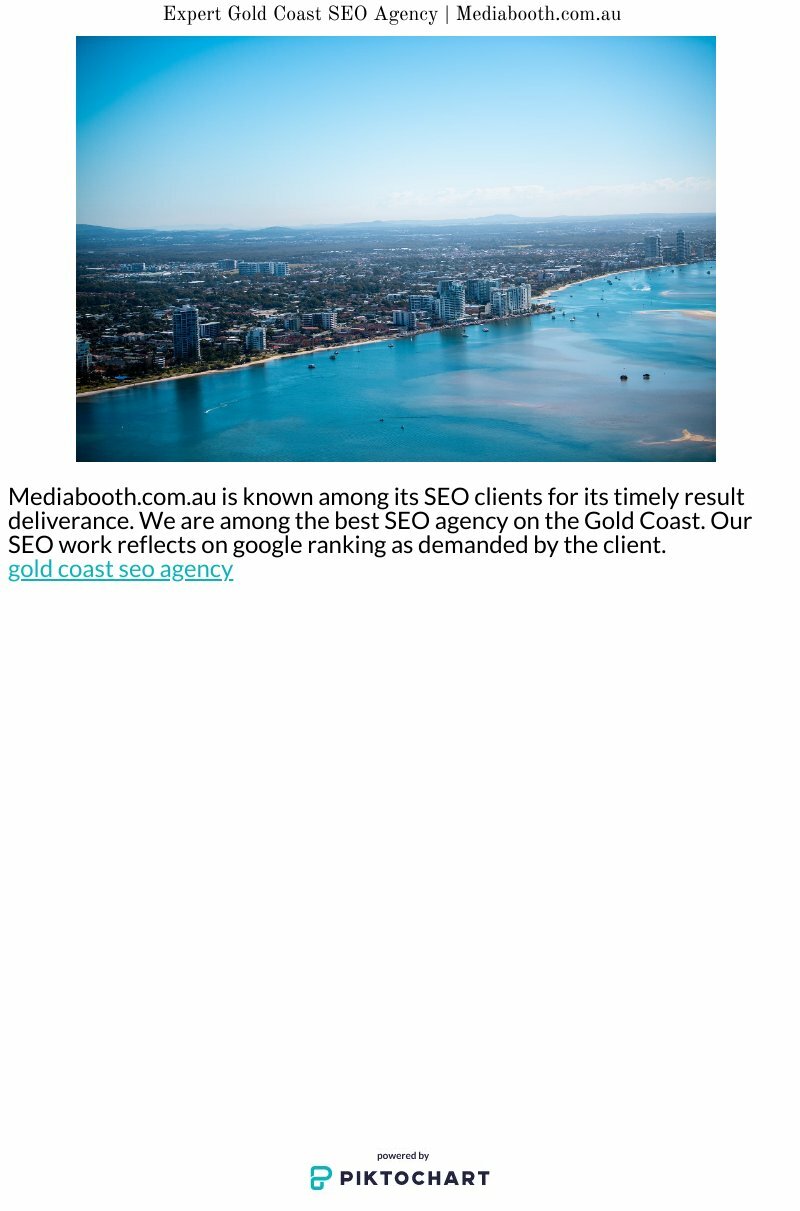 Expert Gold Coast SEO Agency | Mediabooth.com.au

Mediabooth.com.au is known among its SEO clients for its timely result deliverance. We are among the best SEO agency on the Gold Coast. Our SEO work reflects on google ranking as demanded by the client.
gold coast seo agency

powered by
PIKTOCHART