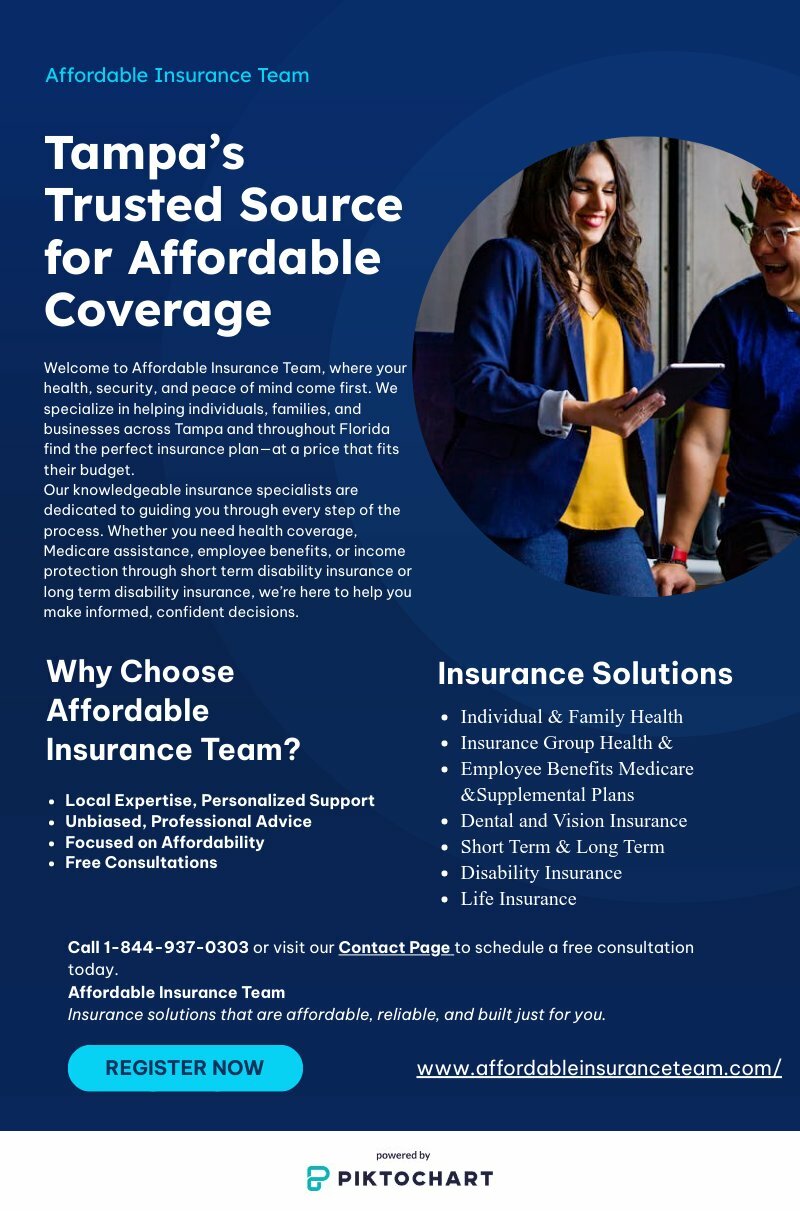 Affordable Insurance Team

Tampa's Trusted Source for Affordable Coverage

Welcome to Affordable Insurance Team, where your health, security, and peace of mind come first. We specialize in helping individuals, families, and businesses across Tampa and throughout Florida find the perfect insurance plan—at a price that fits their budget.
Our knowledgeable insurance specialists are dedicated to guiding you through every step of the process. Whether you need health coverage, Medicare assistance, employee benefits, or income protection through short term disability insurance or long term disability insurance, we're here to help you make informed, confident decisions.

Why Choose Affordable Insurance Team?

- Local Expertise, Personalized Support
- Unbiased, Professional Advice
- Focused on Affordability
- Free Consultations

Insurance Solutions

- Individual & Family Health
- Insurance Group Health &
- Employee Benefits Medicare &Supplemental Plans
- Dental and Vision Insurance
- Short Term & Long Term
- Disability Insurance
- Life Insurance

Call 1-844-937-0303 or visit our Contact Page to schedule a free consultation today.
Affordable Insurance Team
Insurance solutions that are affordable, reliable, and built just for you.

REGISTER NOW

www.affordableinsuranceteam.com/

powered by
PIKTOCHART