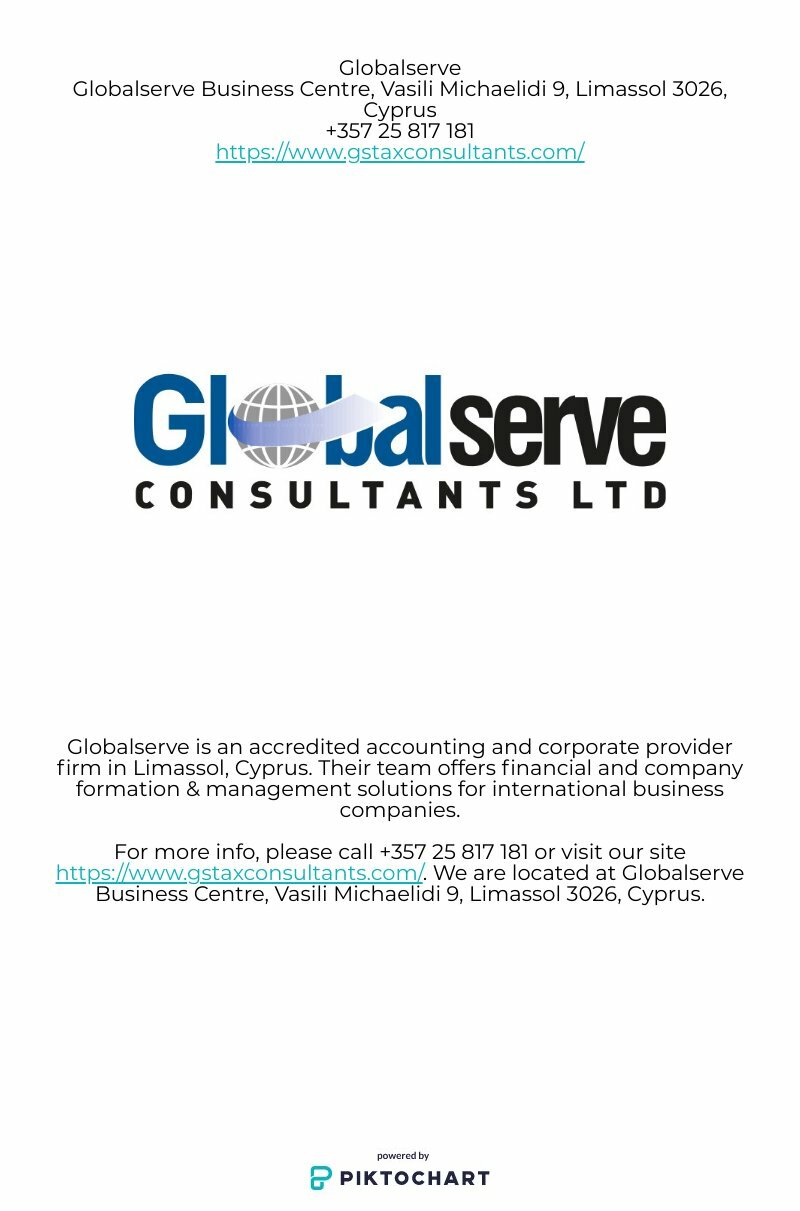 Globalserve
Globalserve Business Centre, Vasili Michaelidi 9, Limassol 3026, Cyprus
+357 25 817 181
https://www.gstaxconsultants.com/

Globalserve
CONSULTANTS LTD

Globalserve is an accredited accounting and corporate provider firm in Limassol, Cyprus. Their team offers financial and company formation & management solutions for international business companies.

For more info, please call +357 25 817 181 or visit our site https://www.gstaxconsultants.com/. We are located at Globalserve Business Centre, Vasili Michaelidi 9, Limassol 3026, Cyprus.

powered by
PIKTOCHART