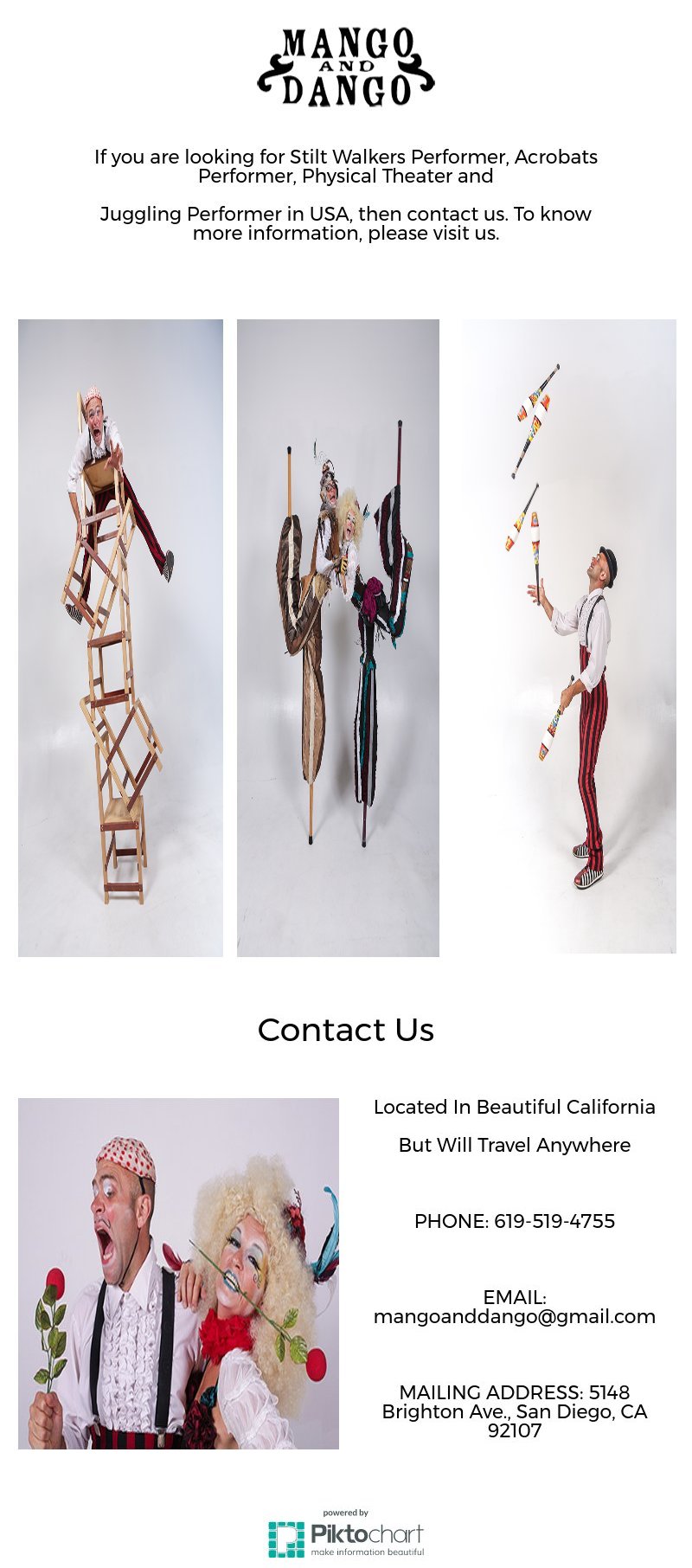 MANGO
AND
DANGO

If you are looking for Stilt Walkers Performer, Acrobats Performer, Physical Theater and

Juggling Performer in USA, then contact us. To know more information, please visit us.

Contact Us

Located In Beautiful California

But Will Travel Anywhere

PHONE: 619-519-4755

EMAIL: mangoanddango@gmail.com

MAILING ADDRESS: 5148 Brighton Ave., San Diego, CA 92107

powered by
Piktochart
make information beautiful