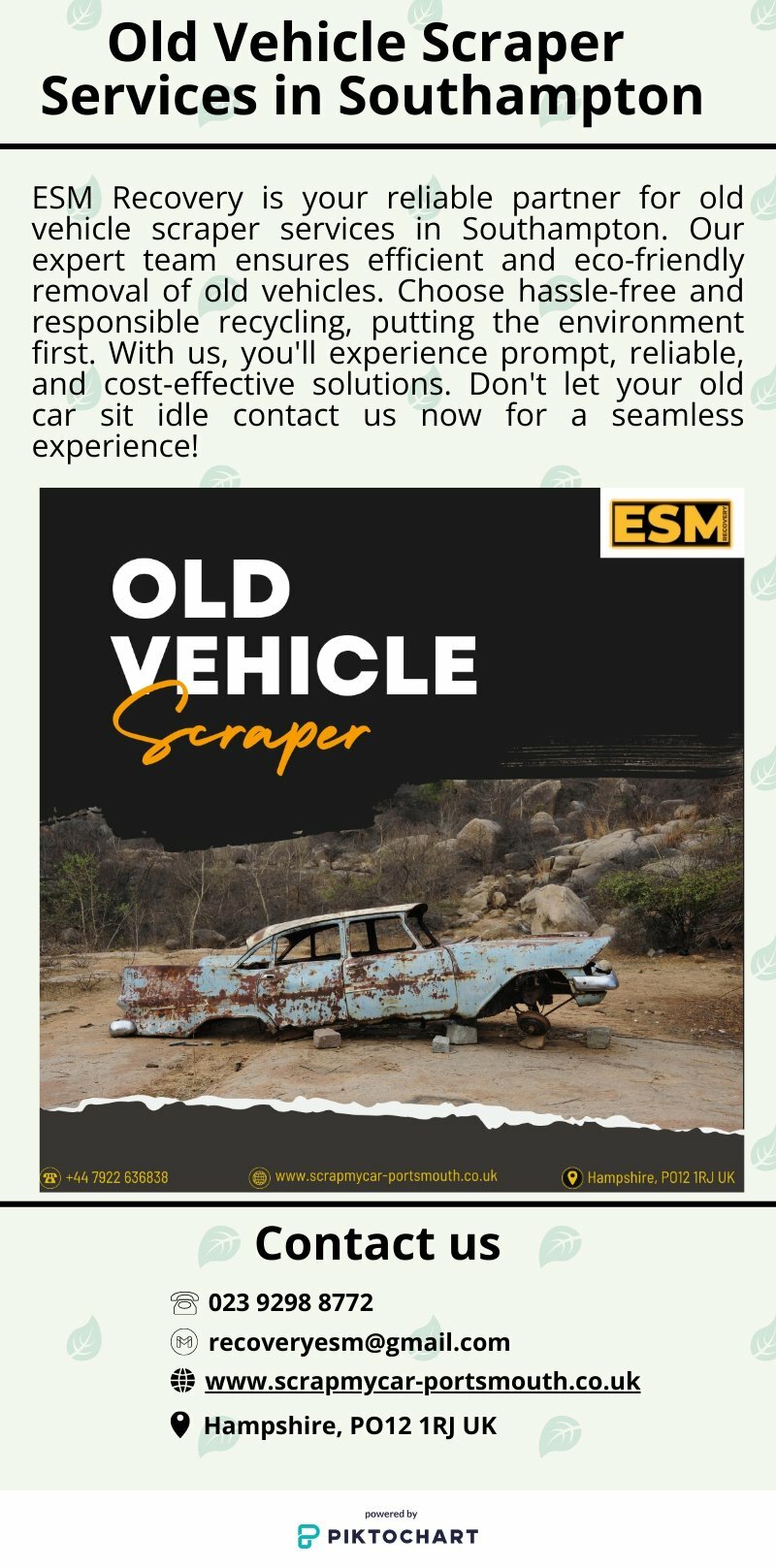 Old Vehicle Scraper Services in Southampton

ESM Recovery is your reliable partner for old vehicle scraper services in Southampton. Our expert team ensures efficient and eco-friendly removal of old vehicles. Choose hassle-free and responsible recycling, putting the environment first. With us, you'll experience prompt, reliable, and cost-effective solutions. Don't let your old car sit idle contact us now for a seamless experience!

ESM RECOVERY

OLD VEHICLE Scraper

+44 7922 636838
www.scrapmycar-portsmouth.co.uk
Hampshire, PO12 1RJ UK

Contact us

023 9298 8772
recoveryesm@gmail.com
www.scrapmycar-portsmouth.co.uk
Hampshire, PO12 1RJ UK

powered by
PIKTOCHART