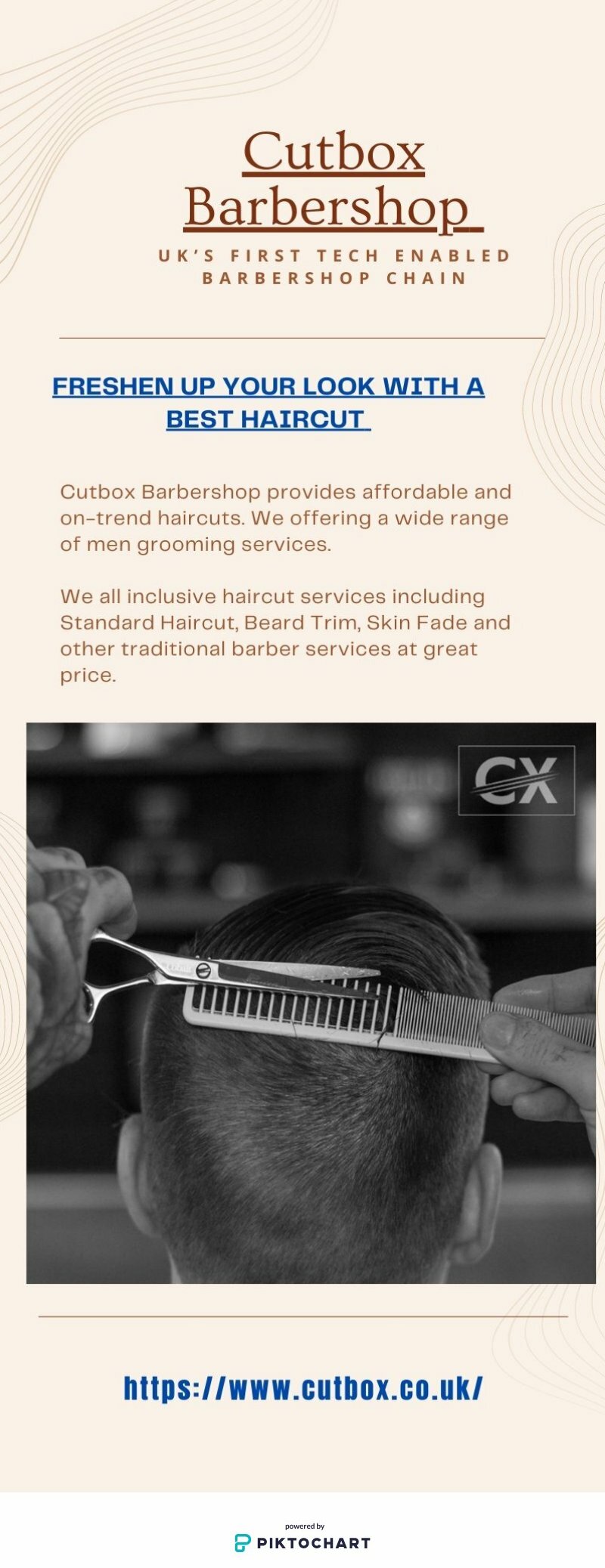 Cutbox Barbershop

UK'S FIRST TECH ENABLED BARBERSHOP CHAIN

FRESHEN UP YOUR LOOK WITH A BEST HAIRCUT

Cutbox Barbershop provides affordable and on-trend haircuts. We offering a wide range of men grooming services.

We all inclusive haircut services including Standard Haircut, Beard Trim, Skin Fade and other traditional barber services at great price.

CX

https://www.cutbox.co.uk/

powered by
PIKTOCHART