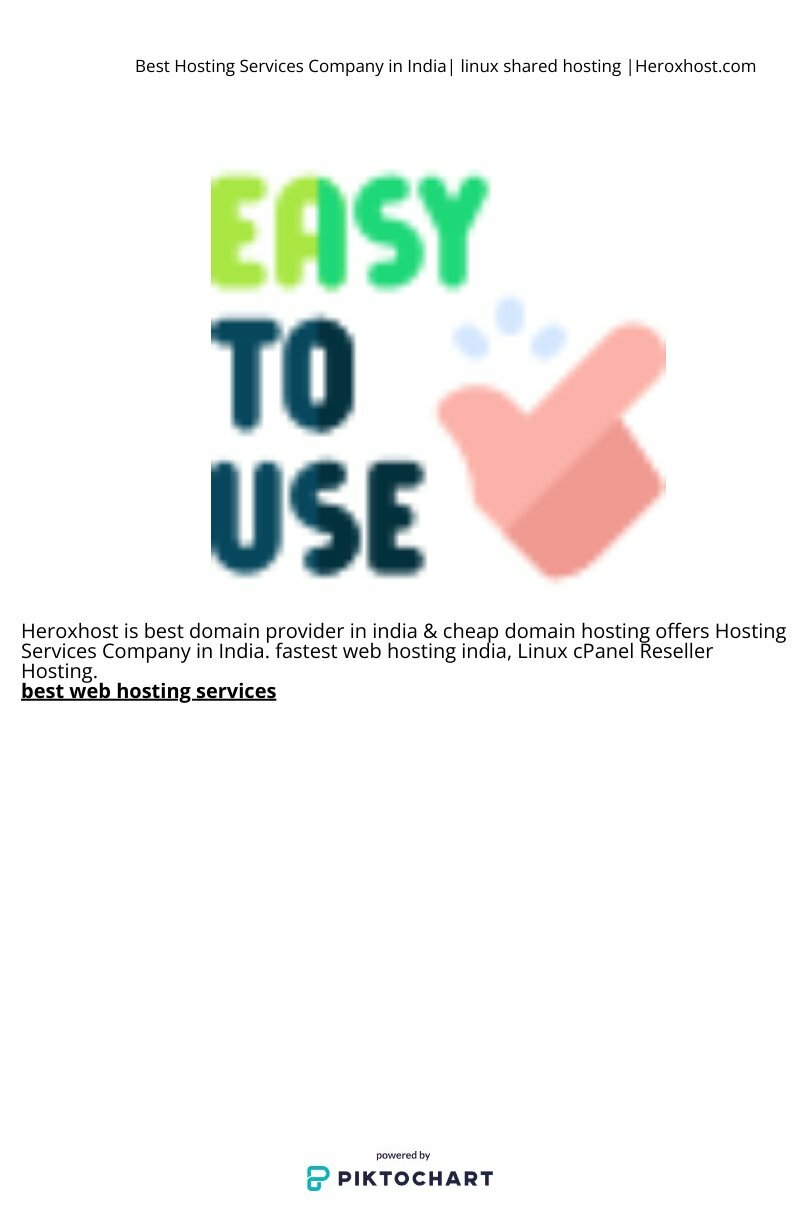 Best Hosting Services Company in India| linux shared hosting |Heroxhost.com

EASY
TO
USE

Heroxhost is best domain provider in india & cheap domain hosting offers Hosting Services Company in India. fastest web hosting india, Linux cPanel Reseller Hosting.
best web hosting services

powered by
PIKTOCHART