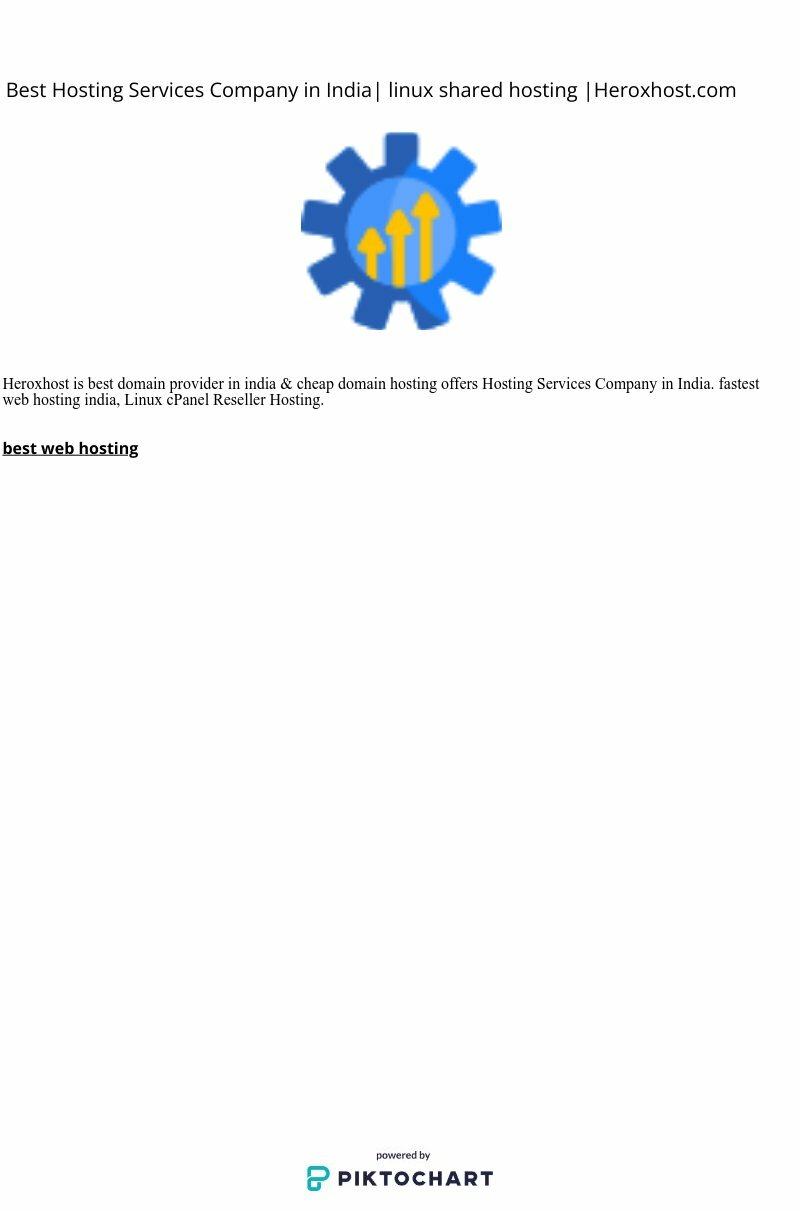 Best Hosting Services Company in India| linux shared hosting |Heroxhost.com

Heroxhost is best domain provider in india & cheap domain hosting offers Hosting Services Company in India. fastest web hosting india, Linux cPanel Reseller Hosting.

best web hosting

powered by
PIKTOCHART