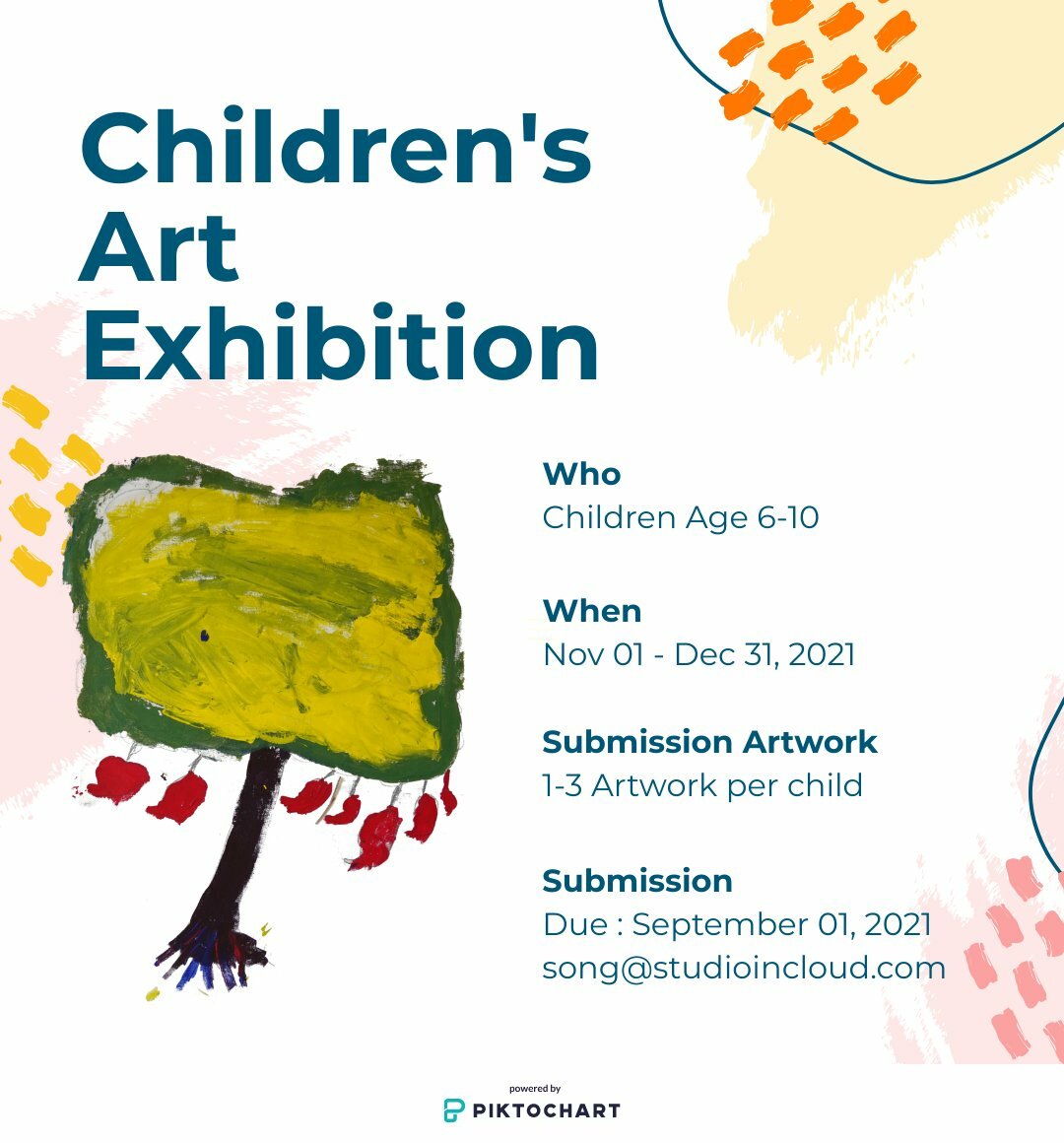 Children's Art Exhibition

Who
Children Age 6-10

When
Nov 01 - Dec 31, 2021

Submission Artwork
1-3 Artwork per child

Submission
Due : September 01, 2021
song@studioincloud.com

powered by
PIKTOCHART