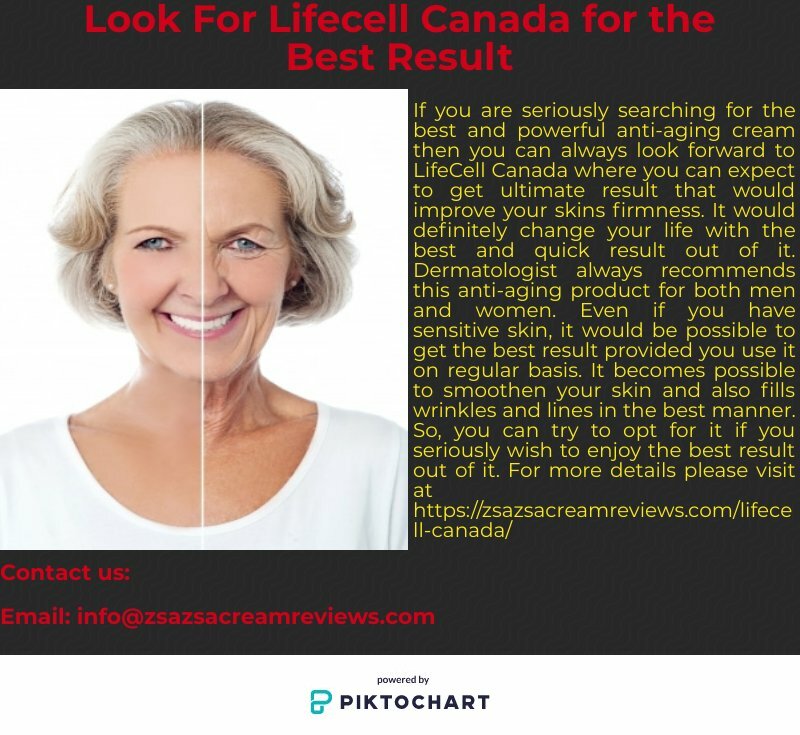 Look For Lifecell Canada for the Best Result

If you are seriously searching for the best and powerful anti-aging cream then you can always look forward to LifeCell Canada where you can expect to get ultimate result that would improve your skins firmness. It would definitely change your life with the best and quick result out of it. Dermatologist always recommends this anti-aging product for both men and women. Even if you have sensitive skin, it would be possible to get the best result provided you use it on regular basis. It becomes possible to smoothen your skin and also fills wrinkles and lines in the best manner. So, you can try to opt for it if you seriously wish to enjoy the best result out of it. For more details please visit at https://zsazsacreamreviews.com/lifecell-canada/

Contact us:

Email: info@zsazsacreamreviews.com

powered by
PIKTOCHART