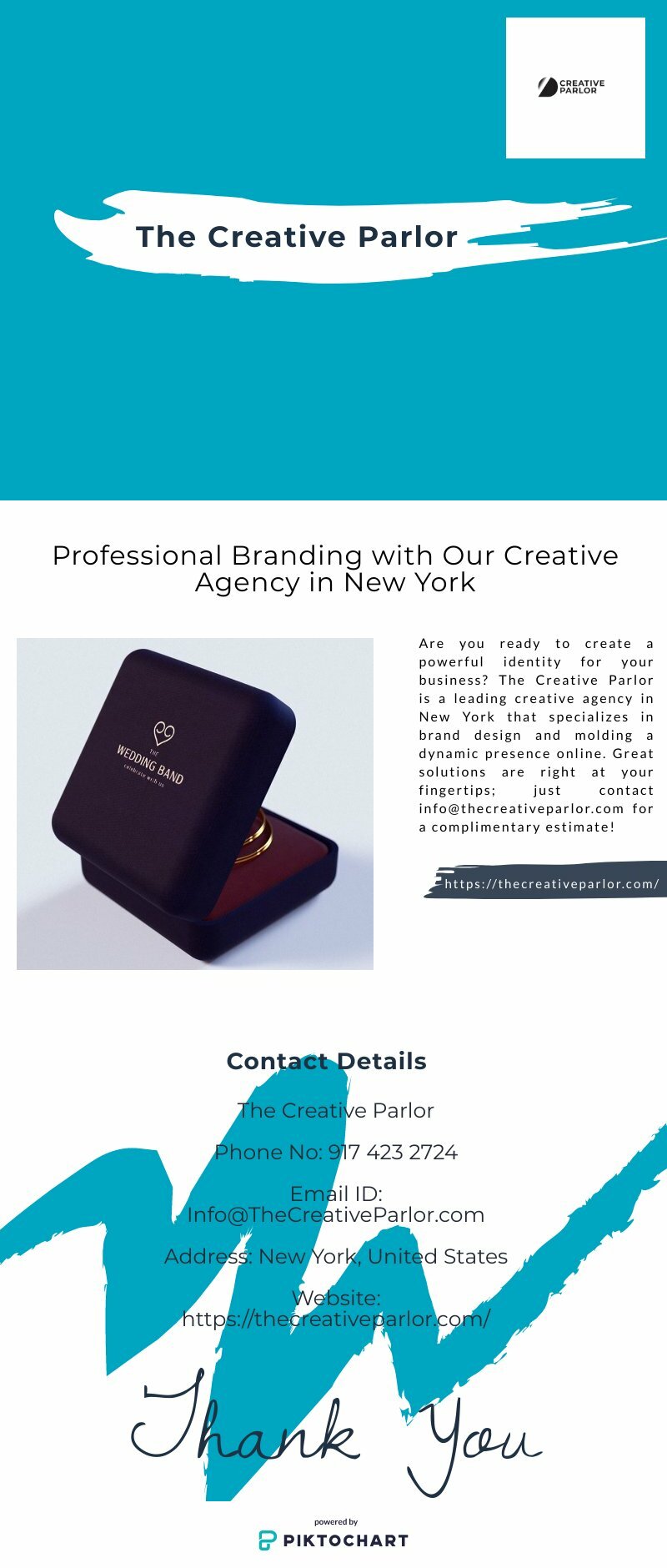 CREATIVE PARLOR

The Creative Parlor

Professional Branding with Our Creative Agency in New York

THE WEDDING BAND celebrate with us

Are you ready to create a powerful identity for your business? The Creative Parlor is a leading creative agency in New York that specializes in brand design and molding a dynamic presence online. Great solutions are right at your fingertips; just contact info@thecreativeparlor.com for a complimentary estimate!

https://thecreativeparlor.com/

Contact Details

The Creative Parlor

Phone No: 917 423 2724

Email ID: Info@TheCreativeParlor.com

Address: New York, United States

Website: https://thecreativeparlor.com/

Thank You

powered by
PIKTOCHART