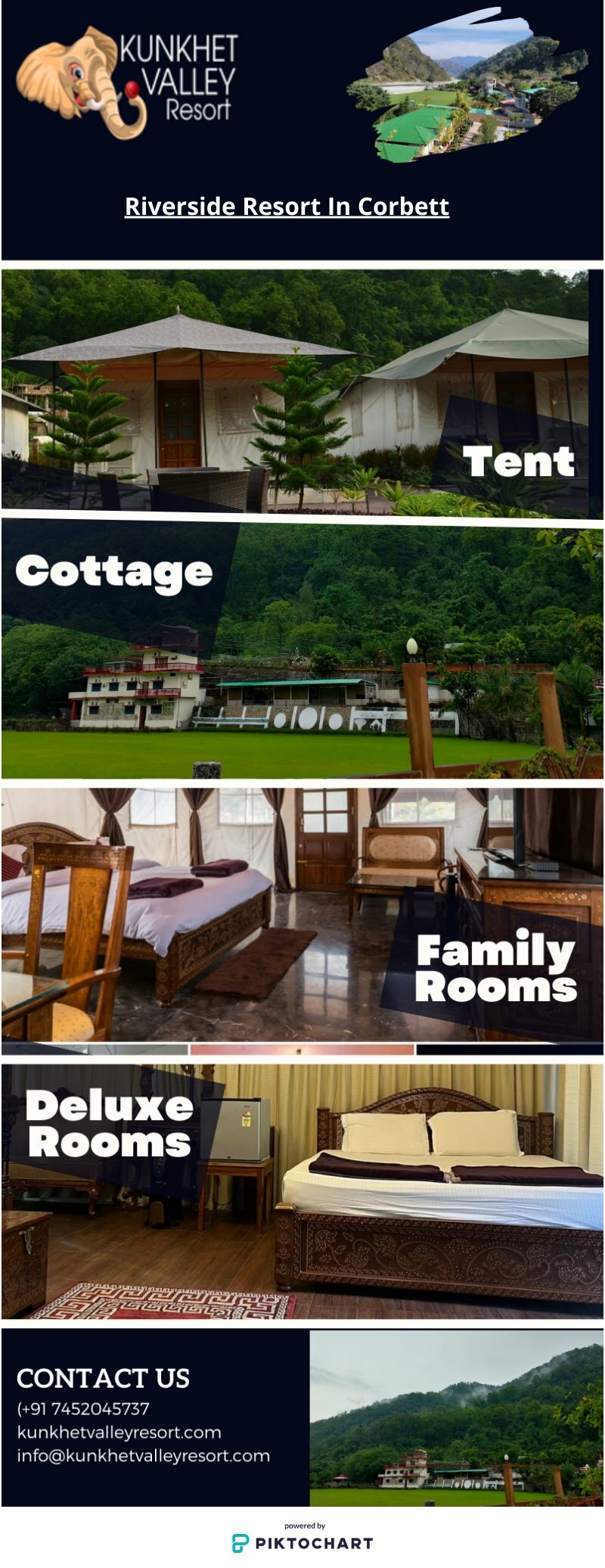 KUNKHET VALLEY Resort

Riverside Resort In Corbett

Tent

Cottage

Family Rooms

Deluxe Rooms

CONTACT US
(+91 7452045737
kunkhetvalleyresort.com
info@kunkhetvalleyresort.com

powered by
PIKTOCHART