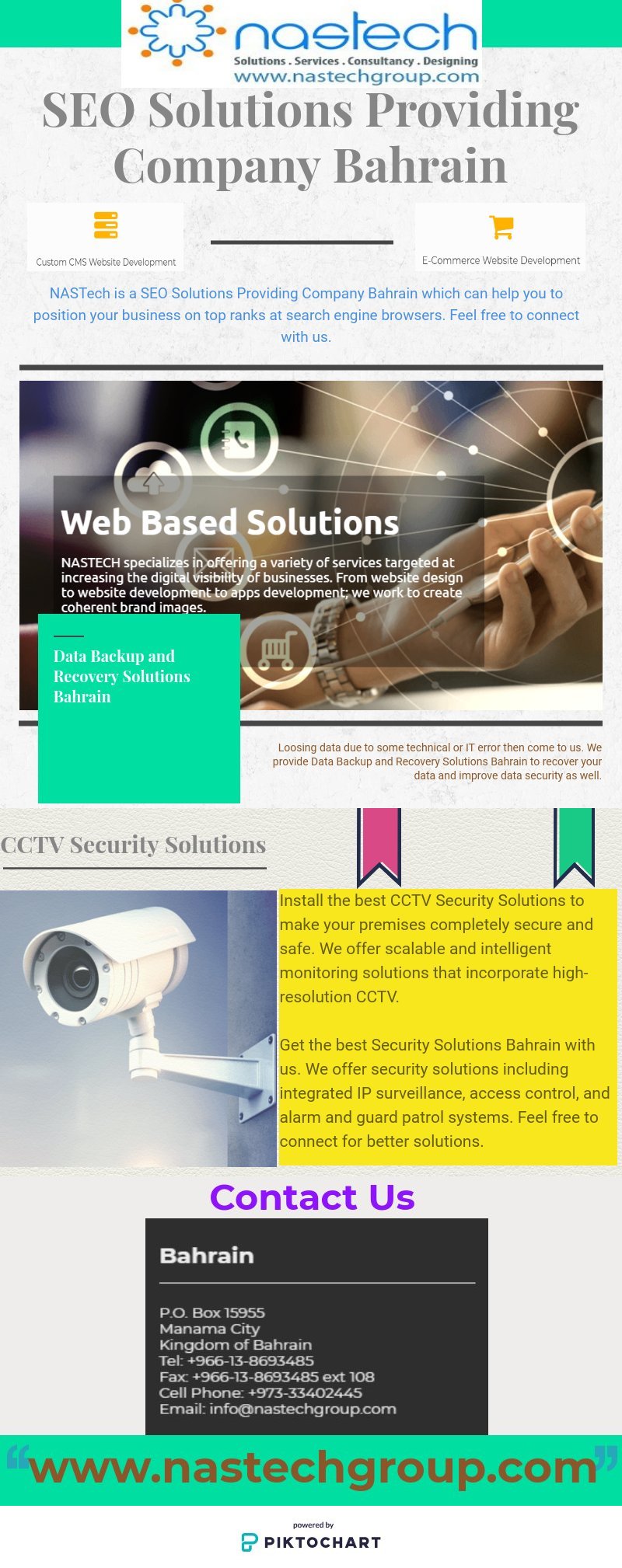 nastech
Solutions . Services . Consultancy . Designing
www.nastechgroup.com

SEO Solutions Providing Company Bahrain

Custom CMS Website Development

E-Commerce Website Development

NASTech is a SEO Solutions Providing Company Bahrain which can help you to position your business on top ranks at search engine browsers. Feel free to connect with us.

Web Based Solutions

NASTECH specializes in offering a variety of services targeted at increasing the digital visibility of businesses. From website design to website development to apps development; we work to create coherent brand images.

Data Backup and Recovery Solutions Bahrain

Loosing data due to some technical or IT error then come to us. We provide Data Backup and Recovery Solutions Bahrain to recover your data and improve data security as well.

CCTV Security Solutions

Install the best CCTV Security Solutions to make your premises completely secure and safe. We offer scalable and intelligent monitoring solutions that incorporate high-resolution CCTV.

Get the best Security Solutions Bahrain with us. We offer security solutions including integrated IP surveillance, access control, and alarm and guard patrol systems. Feel free to connect for better solutions.

Contact Us

Bahrain

P.O. Box 15955
Manama City
Kingdom of Bahrain
Tel: +966-13-8693485
Fax: +966-13-8693485 ext 108
Cell Phone: +973-33402445
Email: info@nastechgroup.com

“www.nastechgroup.com”

powered by
PIKTOCHART