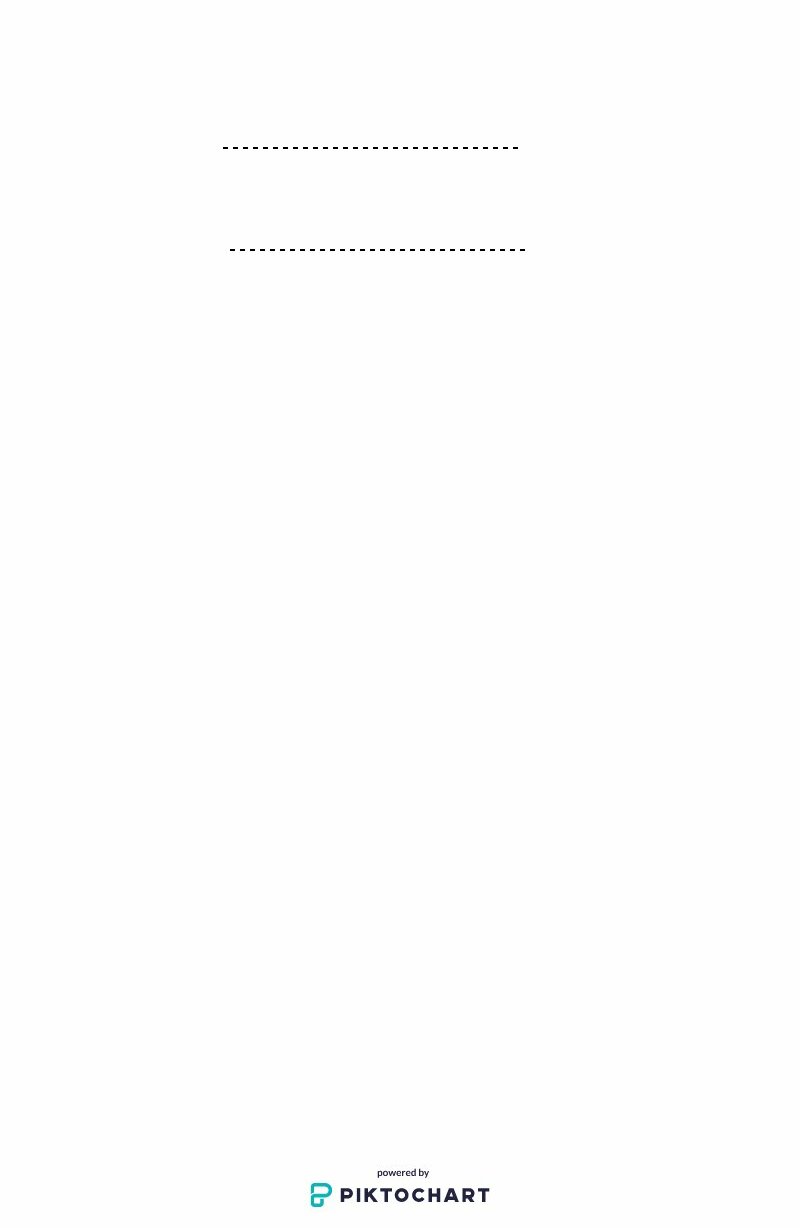 powered by
PIKTOCHART