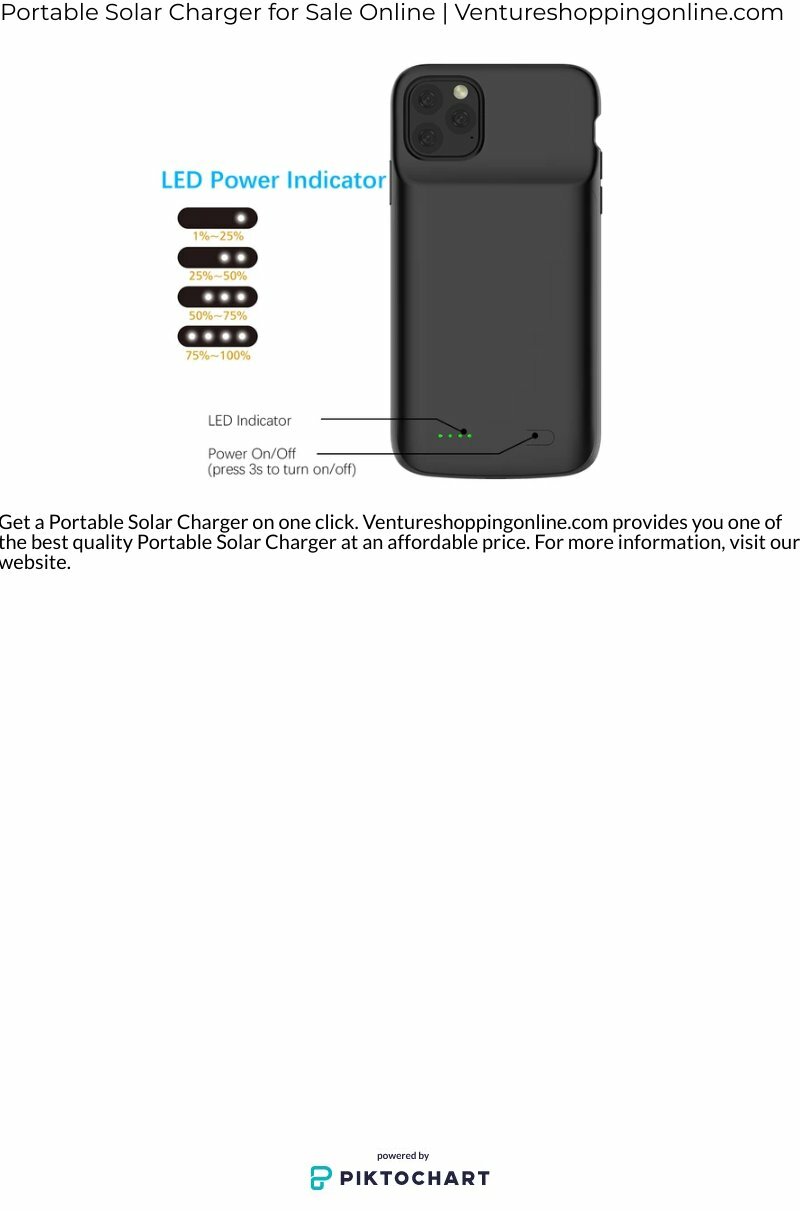 Portable Solar Charger for Sale Online | Ventureshoppingonline.com

LED Power Indicator

1%~25%

25%~50%

50%~75%

75%~100%

LED Indicator

Power On/Off
(press 3s to turn on/off)

Get a Portable Solar Charger on one click. Ventureshoppingonline.com provides you one of the best quality Portable Solar Charger at an affordable price. For more information, visit our website.

powered by
PIKTOCHART