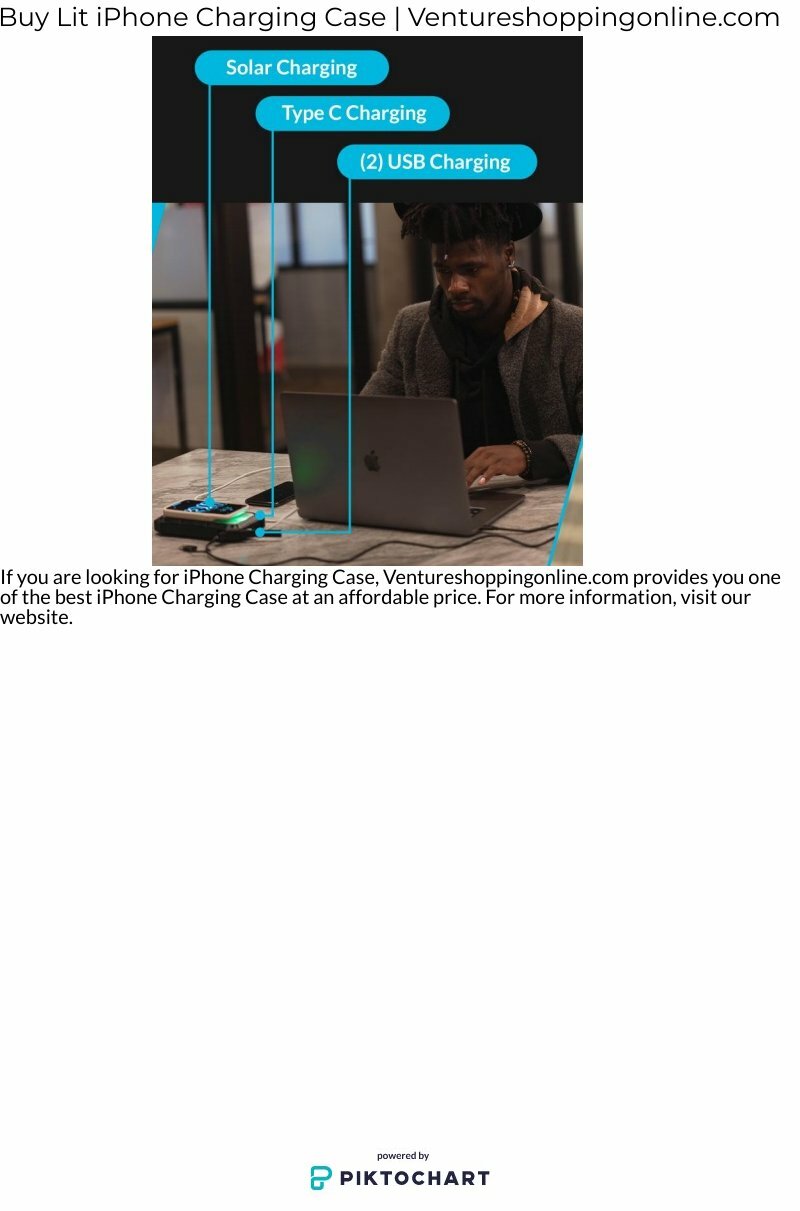 Buy Lit iPhone Charging Case | Ventureshoppingonline.com

Solar Charging

Type C Charging

(2) USB Charging

If you are looking for iPhone Charging Case, Ventureshoppingonline.com provides you one of the best iPhone Charging Case at an affordable price. For more information, visit our website.

powered by
PIKTOCHART