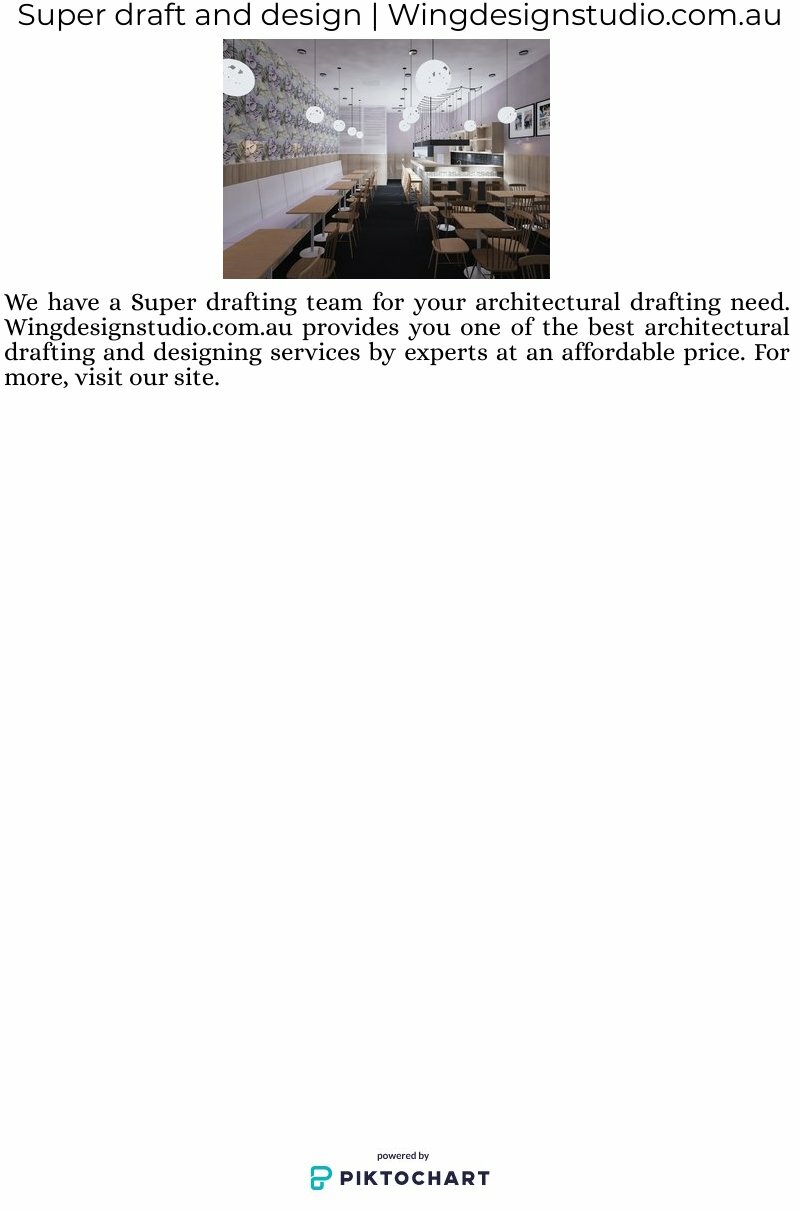 Super draft and design | Wingdesignstudio.com.au

We have a Super drafting team for your architectural drafting need. Wingdesignstudio.com.au provides you one of the best architectural drafting and designing services by experts at an affordable price. For more, visit our site.

powered by
PIKTOCHART