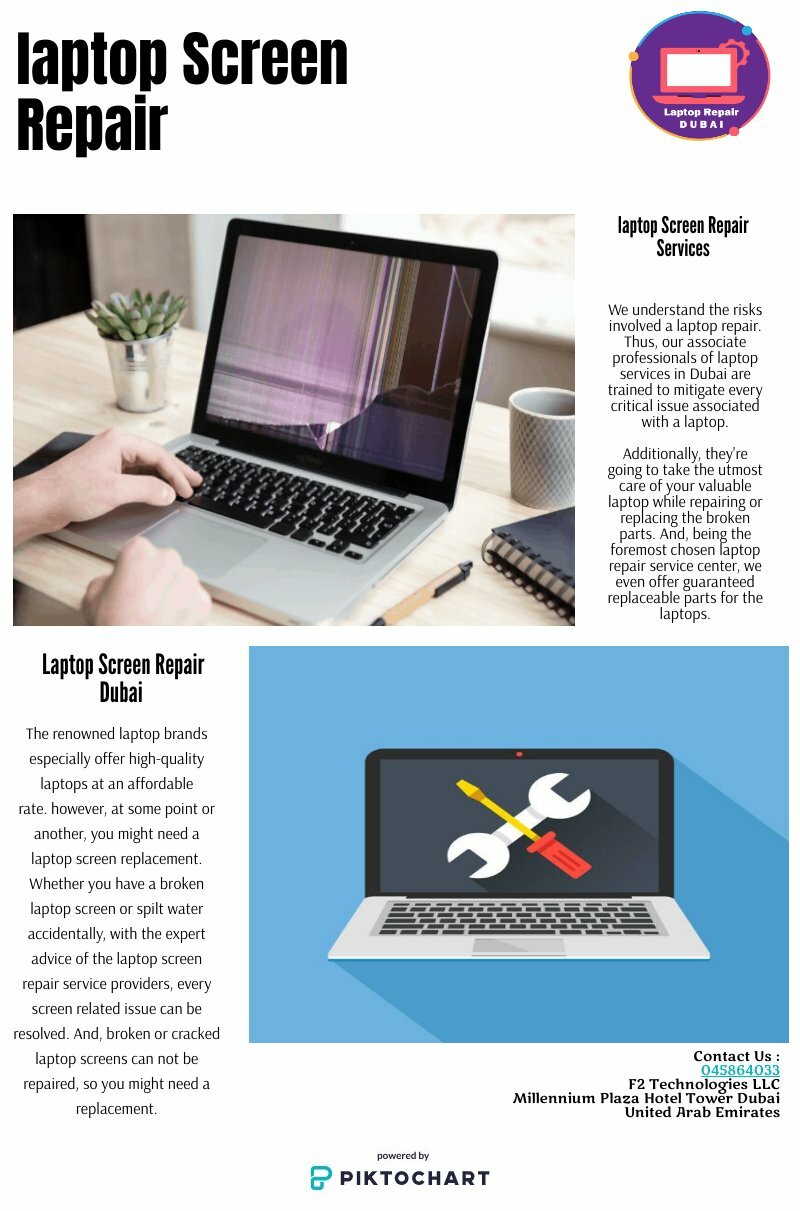 laptop Screen Repair

Laptop Repair
DUBAI

laptop Screen Repair Services

We understand the risks involved a laptop repair. Thus, our associate professionals of laptop services in Dubai are trained to mitigate every critical issue associated with a laptop.

Additionally, they're going to take the utmost care of your valuable laptop while repairing or replacing the broken parts. And, being the foremost chosen laptop repair service center, we even offer guaranteed replaceable parts for the laptops.

Laptop Screen Repair Dubai

The renowned laptop brands especially offer high-quality laptops at an affordable rate. however, at some point or another, you might need a laptop screen replacement. Whether you have a broken laptop screen or spilt water accidentally, with the expert advice of the laptop screen repair service providers, every screen related issue can be resolved. And, broken or cracked laptop screens can not be repaired, so you might need a replacement.

Contact Us :
045864033
F2 Technologies LLC
Millennium Plaza Hotel Tower Dubai
United Arab Emirates

powered by
PIKTOCHART