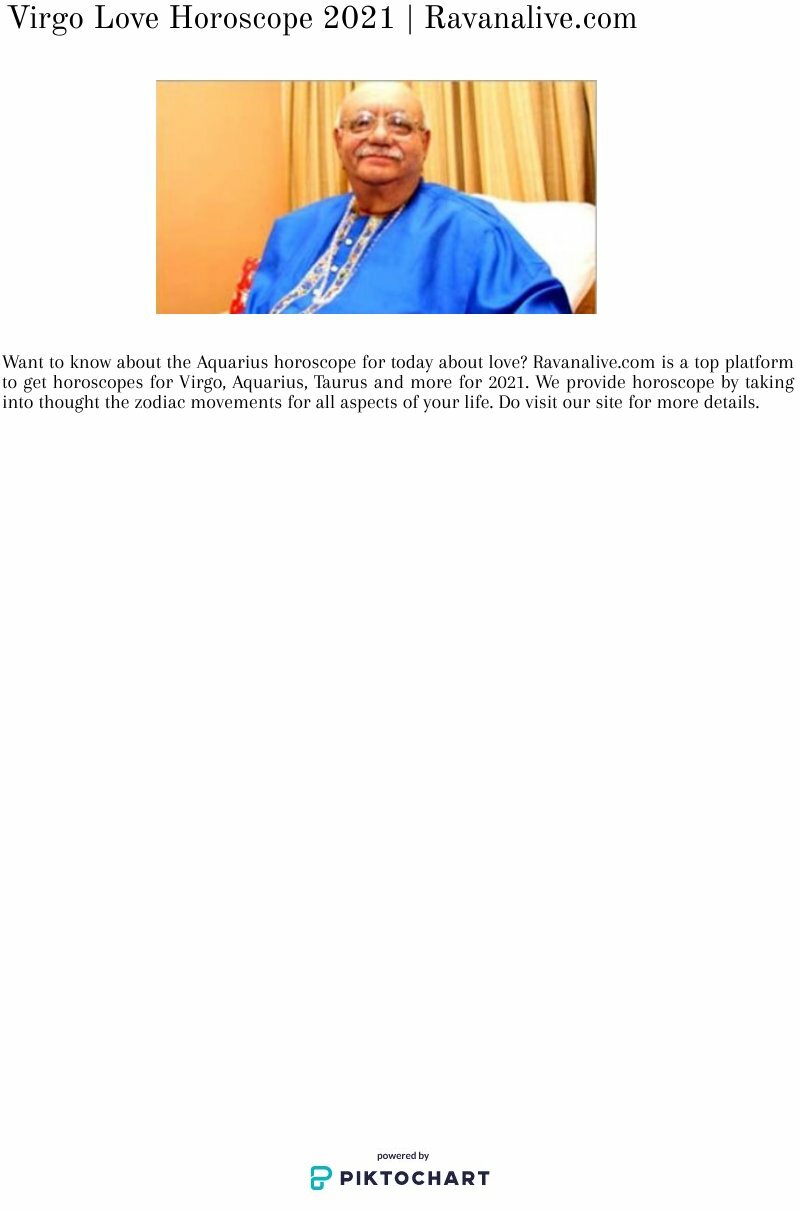 Virgo Love Horoscope 2021 | Ravanalive.com

Want to know about the Aquarius horoscope for today about love? Ravanalive.com is a top platform to get horoscopes for Virgo, Aquarius, Taurus and more for 2021. We provide horoscope by taking into thought the zodiac movements for all aspects of your life. Do visit our site for more details.

powered by
PIKTOCHART