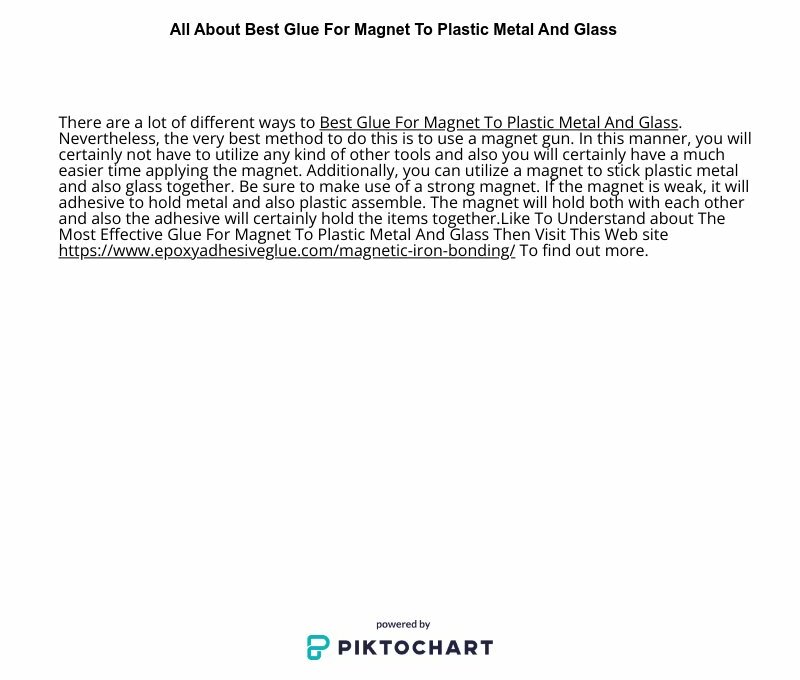 All About Best Glue For Magnet To Plastic Metal And Glass

There are a lot of different ways to Best Glue For Magnet To Plastic Metal And Glass. Nevertheless, the very best method to do this is to use a magnet gun. In this manner, you will certainly not have to utilize any kind of other tools and also you will certainly have a much easier time applying the magnet. Additionally, you can utilize a magnet to stick plastic metal and also glass together. Be sure to make use of a strong magnet. If the magnet is weak, it will adhesive to hold metal and also plastic assemble. The magnet will hold both with each other and also the adhesive will certainly hold the items together.Like To Understand about The Most Effective Glue For Magnet To Plastic Metal And Glass Then Visit This Web site https://www.epoxyadhesiveglue.com/magnetic-iron-bonding/ To find out more.

powered by
PIKTOCHART