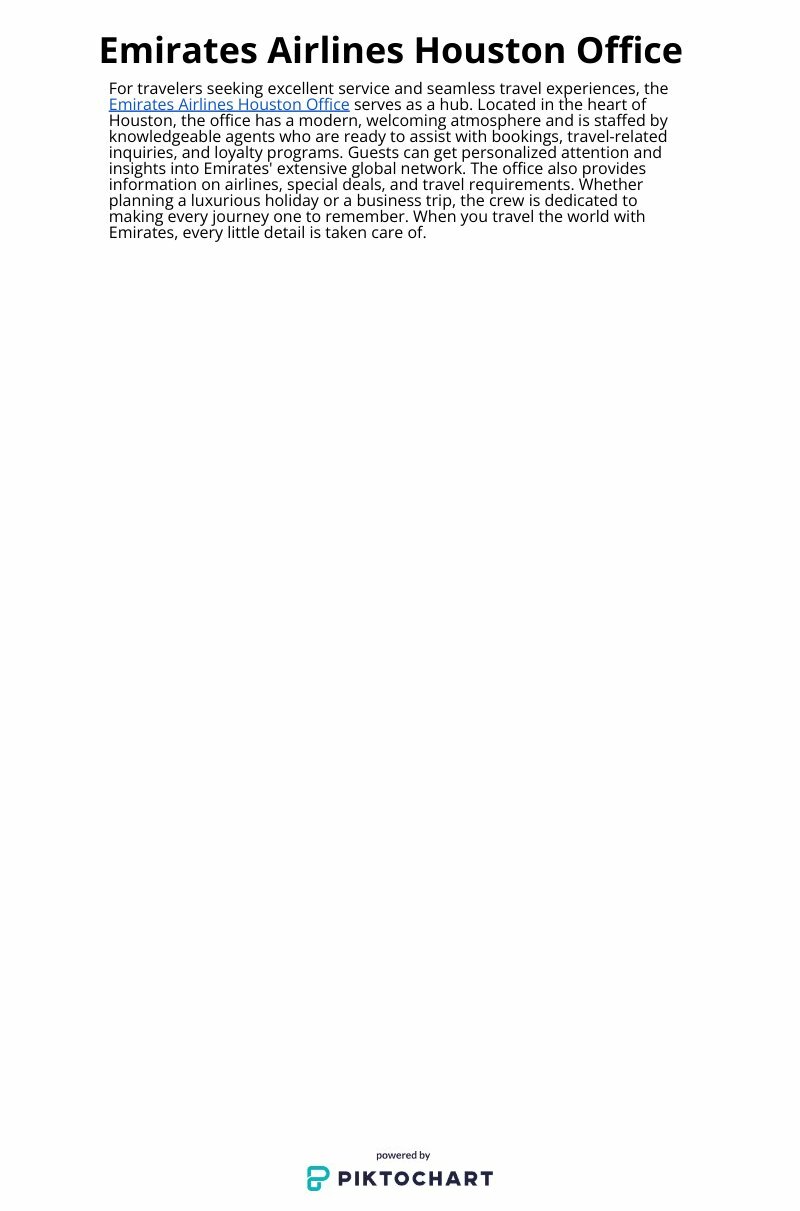 Emirates Airlines Houston Office

For travelers seeking excellent service and seamless travel experiences, the Emirates Airlines Houston Office serves as a hub. Located in the heart of Houston, the office has a modern, welcoming atmosphere and is staffed by knowledgeable agents who are ready to assist with bookings, travel-related inquiries, and loyalty programs. Guests can get personalized attention and insights into Emirates' extensive global network. The office also provides information on airlines, special deals, and travel requirements. Whether planning a luxurious holiday or a business trip, the crew is dedicated to making every journey one to remember. When you travel the world with Emirates, every little detail is taken care of.

powered by
PIKTOCHART