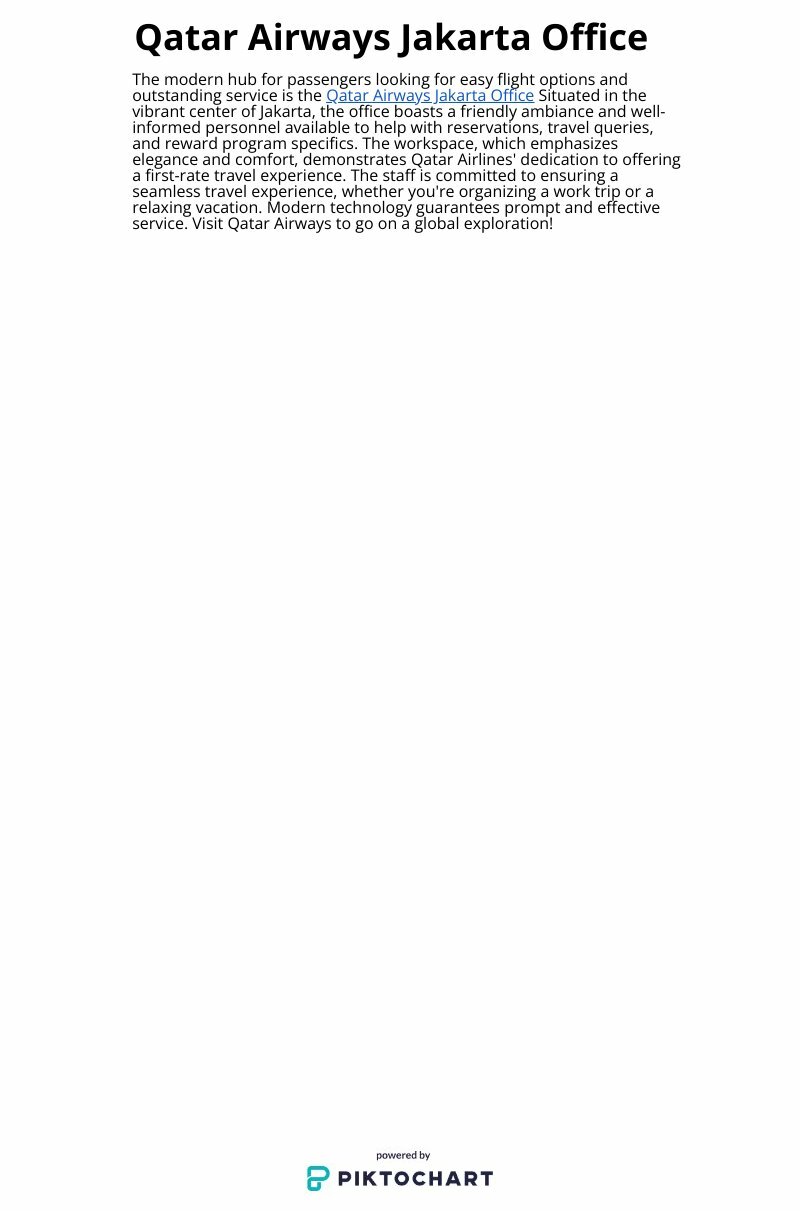 Qatar Airways Jakarta Office

The modern hub for passengers looking for easy flight options and outstanding service is the Qatar Airways Jakarta Office Situated in the vibrant center of Jakarta, the office boasts a friendly ambiance and well-informed personnel available to help with reservations, travel queries, and reward program specifics. The workspace, which emphasizes elegance and comfort, demonstrates Qatar Airlines' dedication to offering a first-rate travel experience. The staff is committed to ensuring a seamless travel experience, whether you're organizing a work trip or a relaxing vacation. Modern technology guarantees prompt and effective service. Visit Qatar Airways to go on a global exploration!

powered by
PIKTOCHART