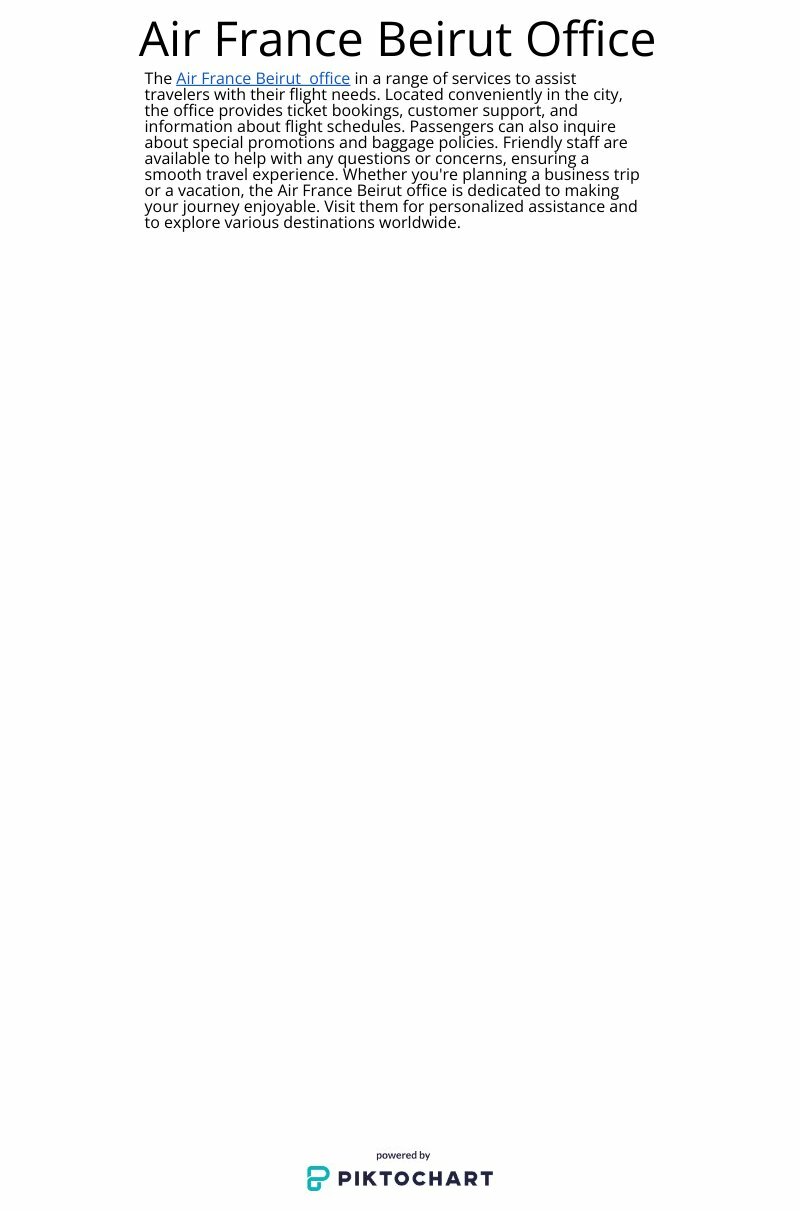 Air France Beirut Office

The Air France Beirut  office in a range of services to assist travelers with their flight needs. Located conveniently in the city, the office provides ticket bookings, customer support, and information about flight schedules. Passengers can also inquire about special promotions and baggage policies. Friendly staff are available to help with any questions or concerns, ensuring a smooth travel experience. Whether you're planning a business trip or a vacation, the Air France Beirut office is dedicated to making your journey enjoyable. Visit them for personalized assistance and to explore various destinations worldwide.

powered by
PIKTOCHART