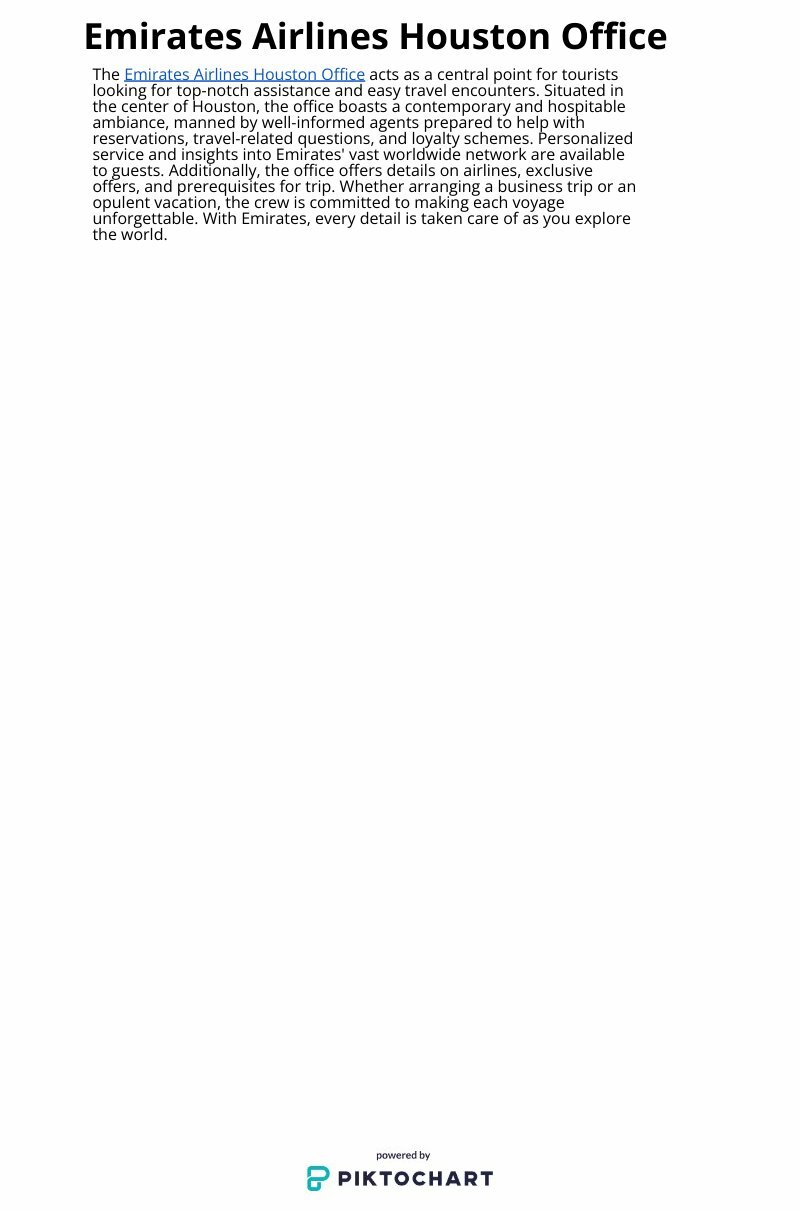 Emirates Airlines Houston Office

The Emirates Airlines Houston Office acts as a central point for tourists looking for top-notch assistance and easy travel encounters. Situated in the center of Houston, the office boasts a contemporary and hospitable ambiance, manned by well-informed agents prepared to help with reservations, travel-related questions, and loyalty schemes. Personalized service and insights into Emirates' vast worldwide network are available to guests. Additionally, the office offers details on airlines, exclusive offers, and prerequisites for trip. Whether arranging a business trip or an opulent vacation, the crew is committed to making each voyage unforgettable. With Emirates, every detail is taken care of as you explore the world.

powered by
PIKTOCHART