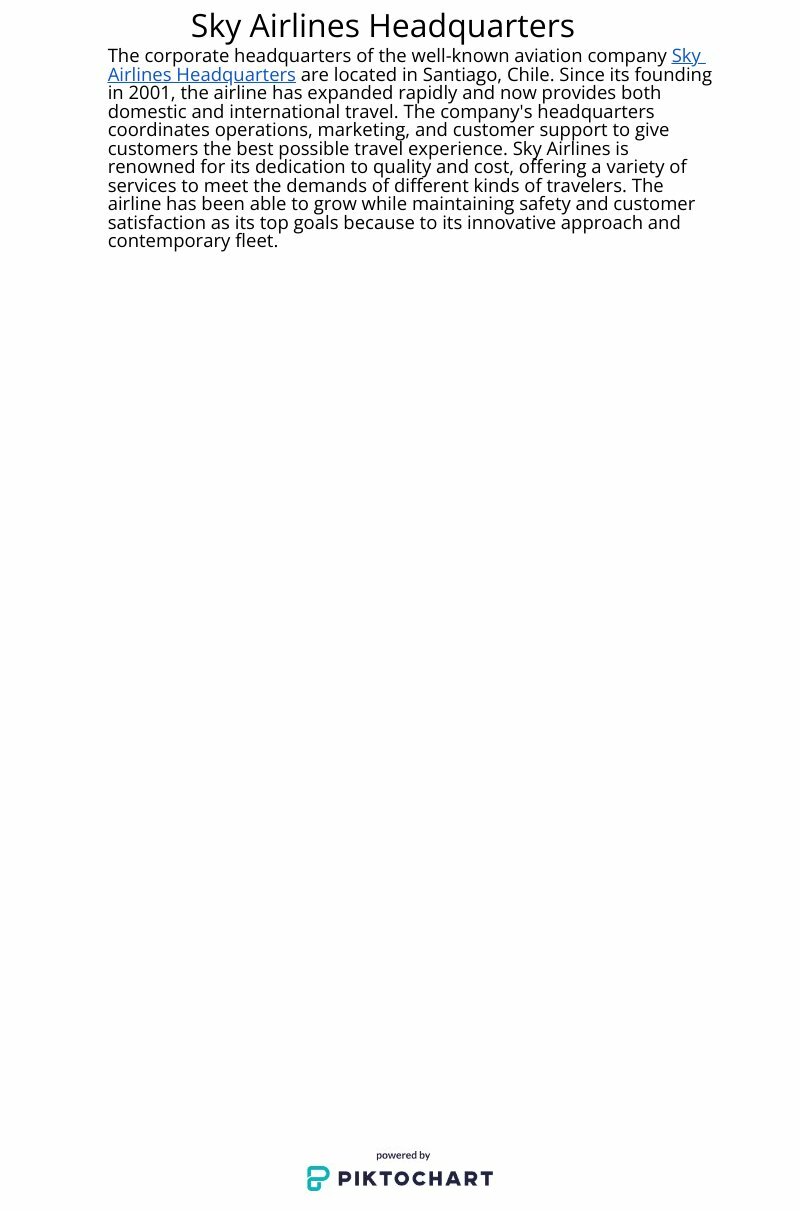 Sky Airlines Headquarters

The corporate headquarters of the well-known aviation company Sky Airlines Headquarters are located in Santiago, Chile. Since its founding in 2001, the airline has expanded rapidly and now provides both domestic and international travel. The company's headquarters coordinates operations, marketing, and customer support to give customers the best possible travel experience. Sky Airlines is renowned for its dedication to quality and cost, offering a variety of services to meet the demands of different kinds of travelers. The airline has been able to grow while maintaining safety and customer satisfaction as its top goals because to its innovative approach and contemporary fleet.

powered by
PIKTOCHART