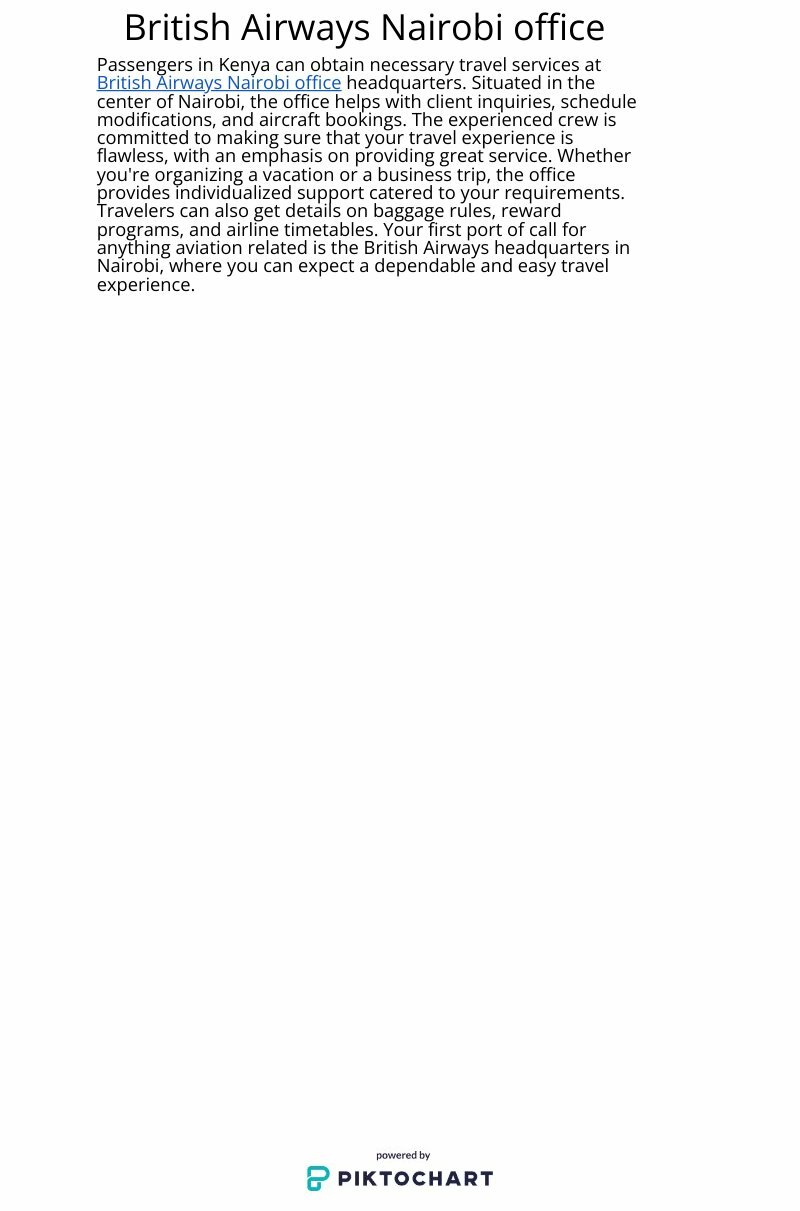 British Airways Nairobi office

Passengers in Kenya can obtain necessary travel services at British Airways Nairobi office headquarters. Situated in the center of Nairobi, the office helps with client inquiries, schedule modifications, and aircraft bookings. The experienced crew is committed to making sure that your travel experience is flawless, with an emphasis on providing great service. Whether you're organizing a vacation or a business trip, the office provides individualized support catered to your requirements. Travelers can also get details on baggage rules, reward programs, and airline timetables. Your first port of call for anything aviation related is the British Airways headquarters in Nairobi, where you can expect a dependable and easy travel experience.

powered by
PIKTOCHART