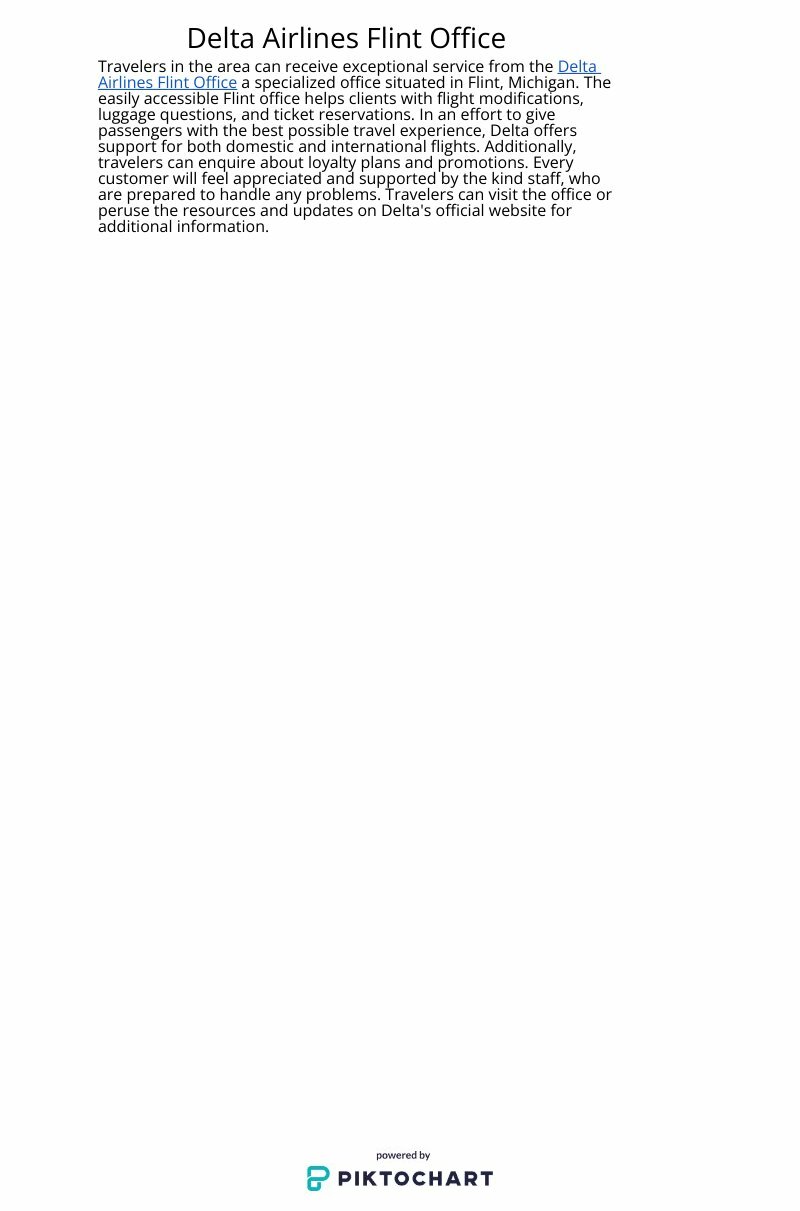 Delta Airlines Flint Office

Travelers in the area can receive exceptional service from the Delta Airlines Flint Office a specialized office situated in Flint, Michigan. The easily accessible Flint office helps clients with flight modifications, luggage questions, and ticket reservations. In an effort to give passengers with the best possible travel experience, Delta offers support for both domestic and international flights. Additionally, travelers can enquire about loyalty plans and promotions. Every customer will feel appreciated and supported by the kind staff, who are prepared to handle any problems. Travelers can visit the office or peruse the resources and updates on Delta's official website for additional information.

powered by
PIKTOCHART