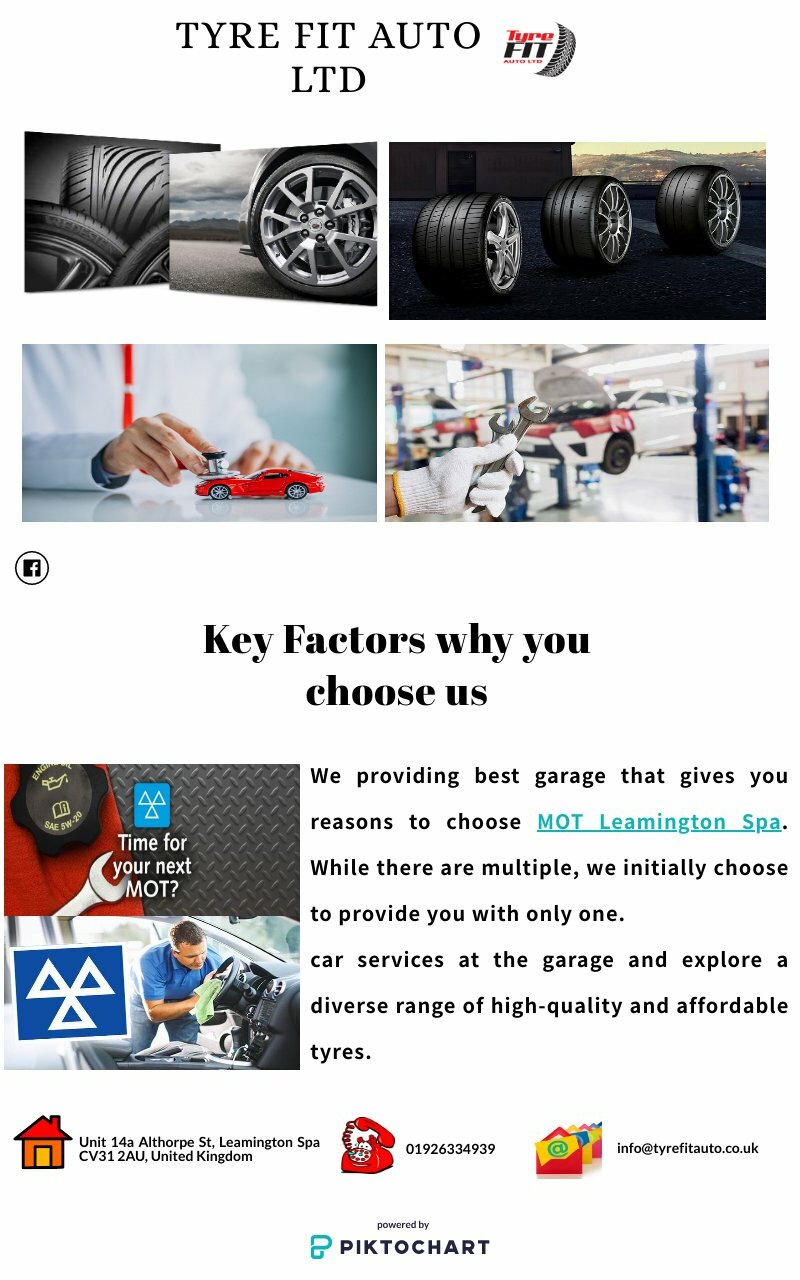 TYRE FIT AUTO LTD

Tyre FIT AUTO LTD

Key Factors why you choose us

ENGINE OIL SAE 5W-20

Time for your next MOT?

We providing best garage that gives you reasons to choose MOT Leamington Spa. While there are multiple, we initially choose to provide you with only one.

car services at the garage and explore a diverse range of high-quality and affordable tyres.

Unit 14a Althorpe St, Leamington Spa CV31 2AU, United Kingdom

01926334939

info@tyrefitauto.co.uk

powered by
PIKTOCHART