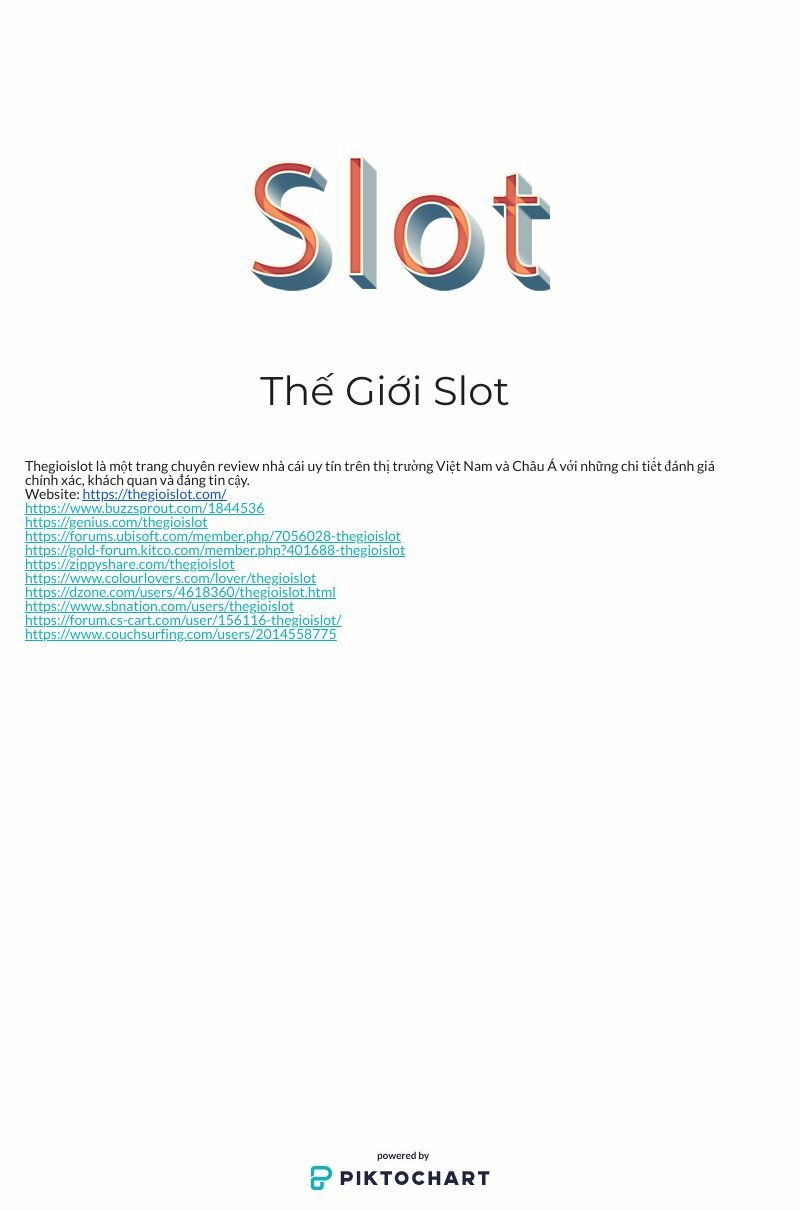 Slot

Thế Giới Slot

Thegioislot là một trang chuyên review nhà cái uy tín trên thị trường Việt Nam và Châu Á với những chi tiết đánh giá chính xác, khách quan và đáng tin cậy.
Website: https://thegioislot.com/
https://www.buzzsprout.com/1844536
https://genius.com/thegioislot
https://forums.ubisoft.com/member.php/7056028-thegioislot
https://gold-forum.kitco.com/member.php?401688-thegioislot
https://zippyshare.com/thegioislot
https://www.colourlovers.com/lover/thegioislot
https://dzone.com/users/4618360/thegioislot.html
https://www.sbnation.com/users/thegioislot
https://forum.cs-cart.com/user/156116-thegioislot/
https://www.couchsurfing.com/users/2014558775

powered by
PIKTOCHART