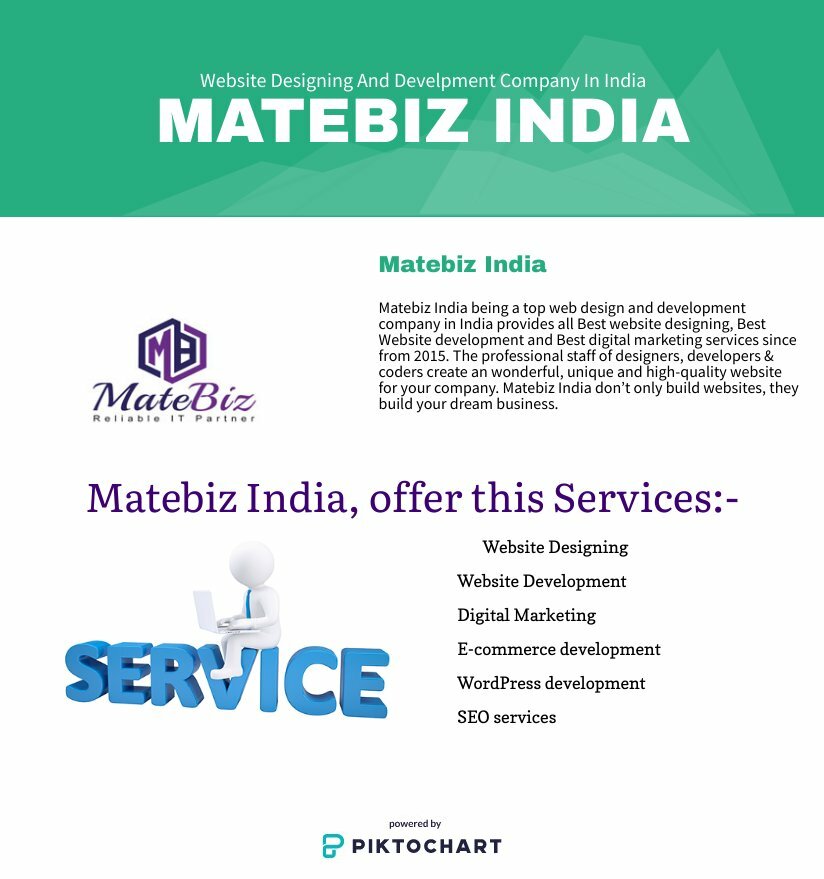 Website Designing And Develpment Company In India
MATEBIZ INDIA

MB
MateBiz
Reliable IT Partner

Matebiz India

Matebiz India being a top web design and development company in India provides all Best website designing, Best Website development and Best digital marketing services since from 2015. The professional staff of designers, developers & coders create an wonderful, unique and high-quality website for your company. Matebiz India don't only build websites, they build your dream business.

Matebiz India, offer this Services:-

SERVICE

Website Designing
Website Development
Digital Marketing
E-commerce development
WordPress development
SEO services

powered by
PIKTOCHART