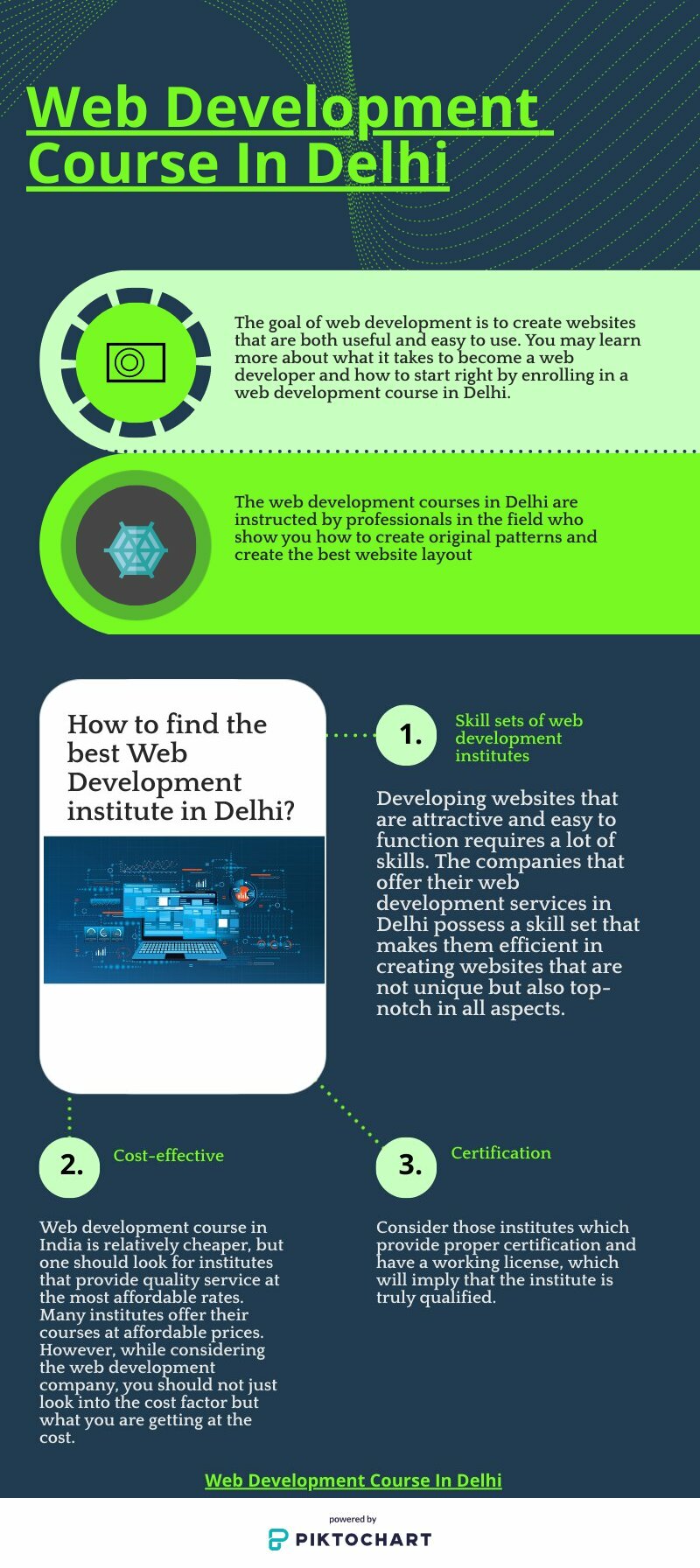 Web Development Course In Delhi

The goal of web development is to create websites that are both useful and easy to use. You may learn more about what it takes to become a web developer and how to start right by enrolling in a web development course in Delhi.

The web development courses in Delhi are instructed by professionals in the field who show you how to create original patterns and create the best website layout

How to find the best Web Development institute in Delhi?

1.

Skill sets of web development institutes

Developing websites that are attractive and easy to function requires a lot of skills. The companies that offer their web development services in Delhi possess a skill set that makes them efficient in creating websites that are not unique but also top-notch in all aspects.

2.

Cost-effective

Web development course in India is relatively cheaper, but one should look for institutes that provide quality service at the most affordable rates. Many institutes offer their courses at affordable prices. However, while considering the web development company, you should not just look into the cost factor but what you are getting at the cost.

3.

Certification

Consider those institutes which provide proper certification and have a working license, which will imply that the institute is truly qualified.

Web Development Course In Delhi

powered by
PIKTOCHART