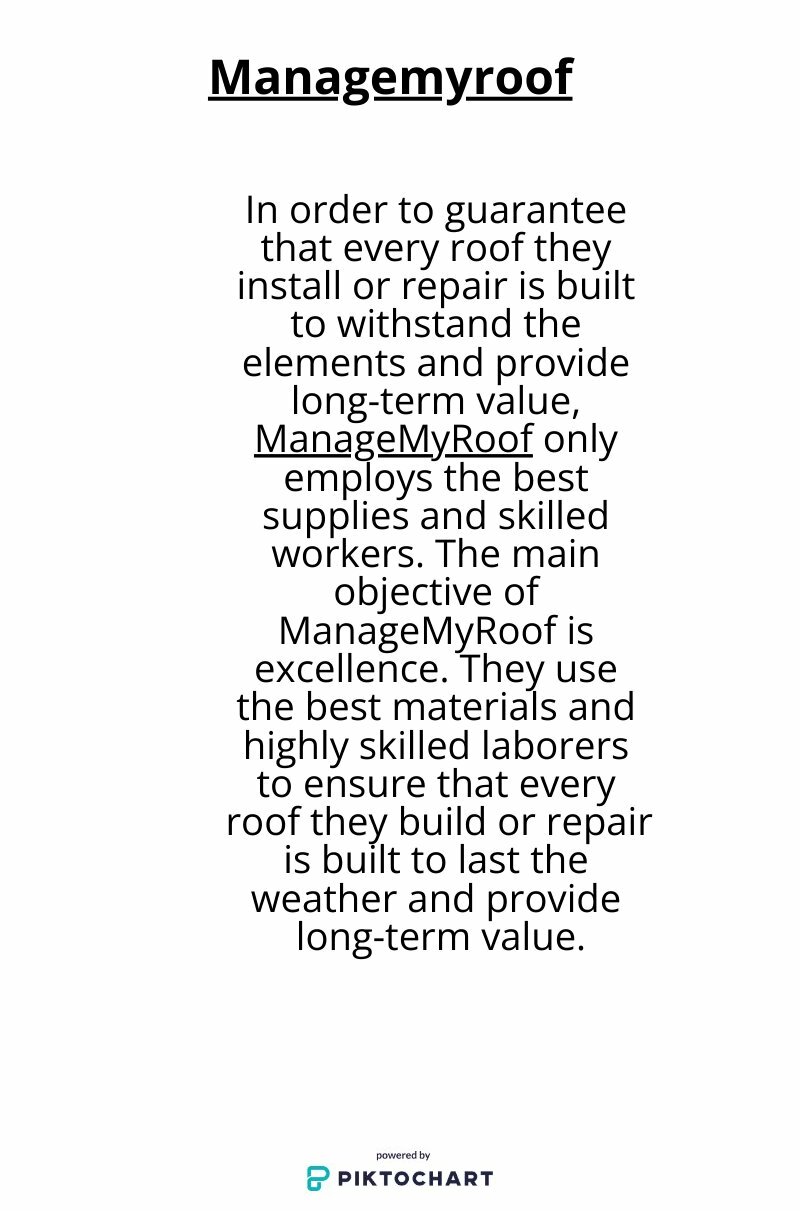 Managemyroof

In order to guarantee that every roof they install or repair is built to withstand the elements and provide long-term value, ManageMyRoof only employs the best supplies and skilled workers. The main objective of ManageMyRoof is excellence. They use the best materials and highly skilled laborers to ensure that every roof they build or repair is built to last the weather and provide long-term value.

powered by
PIKTOCHART